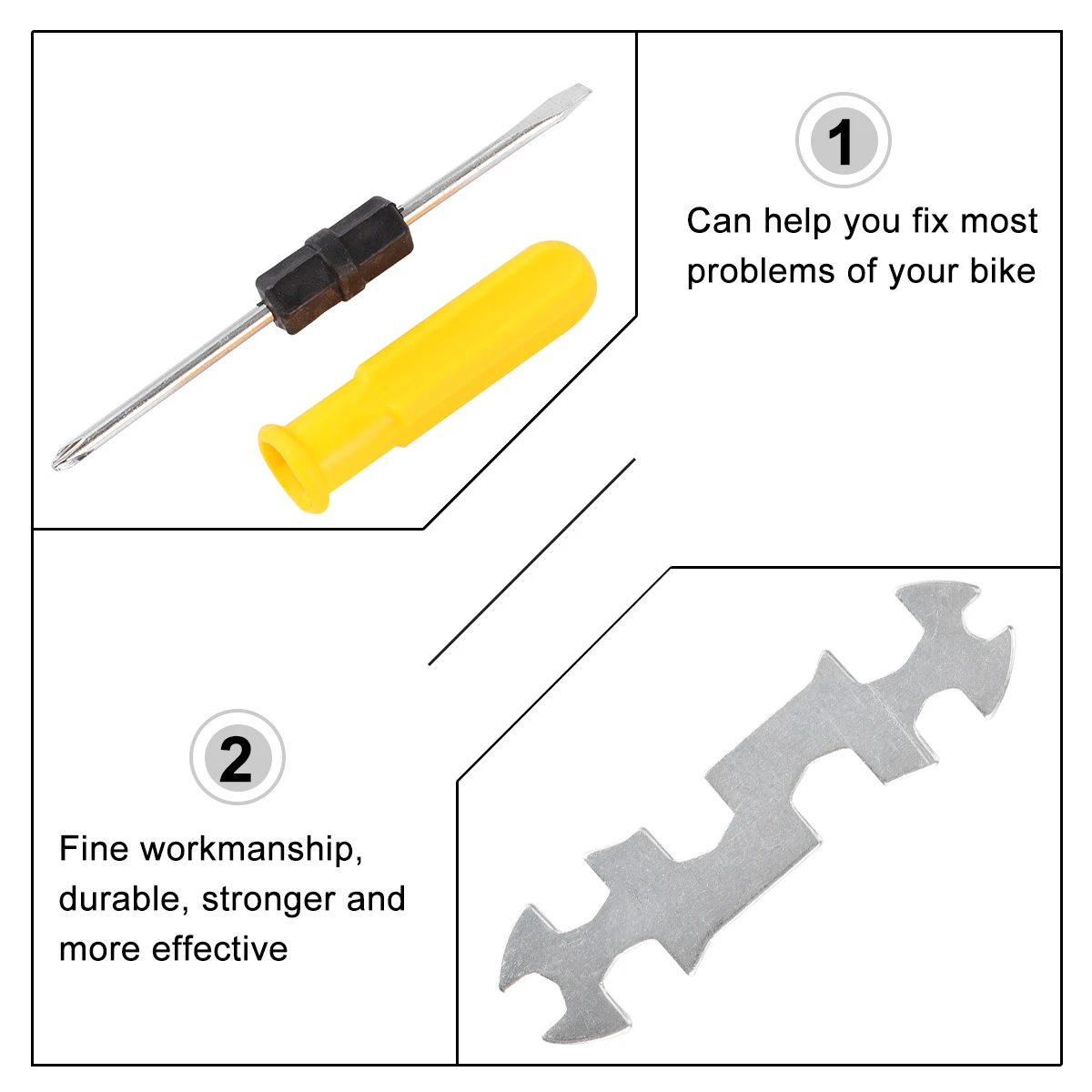 1

Can help you fix most problems of your bike

2

Fine workmanship, durable, stronger and more effective