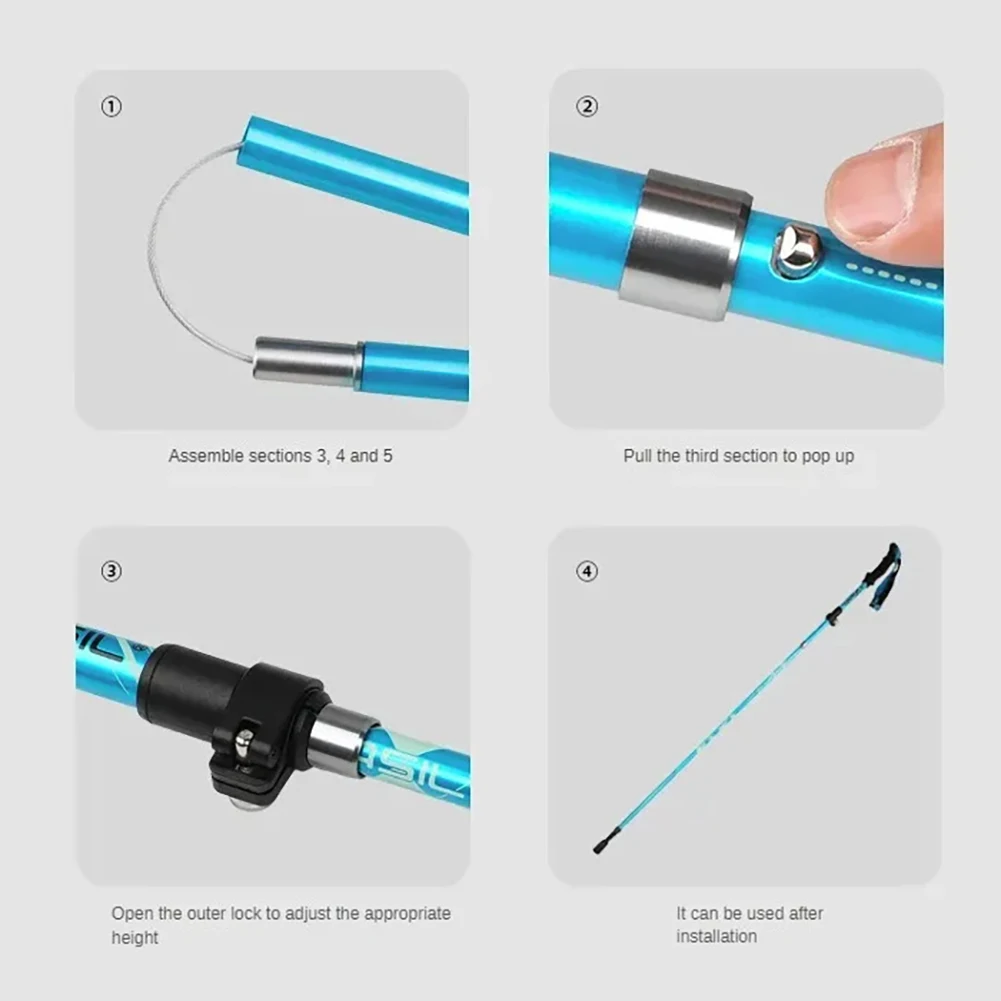 ①

Assemble sections 3, 4 and 5

②

Pull the third section to pop up

③

Open the outer lock to adjust the appropriate height

④

It can be used after installation