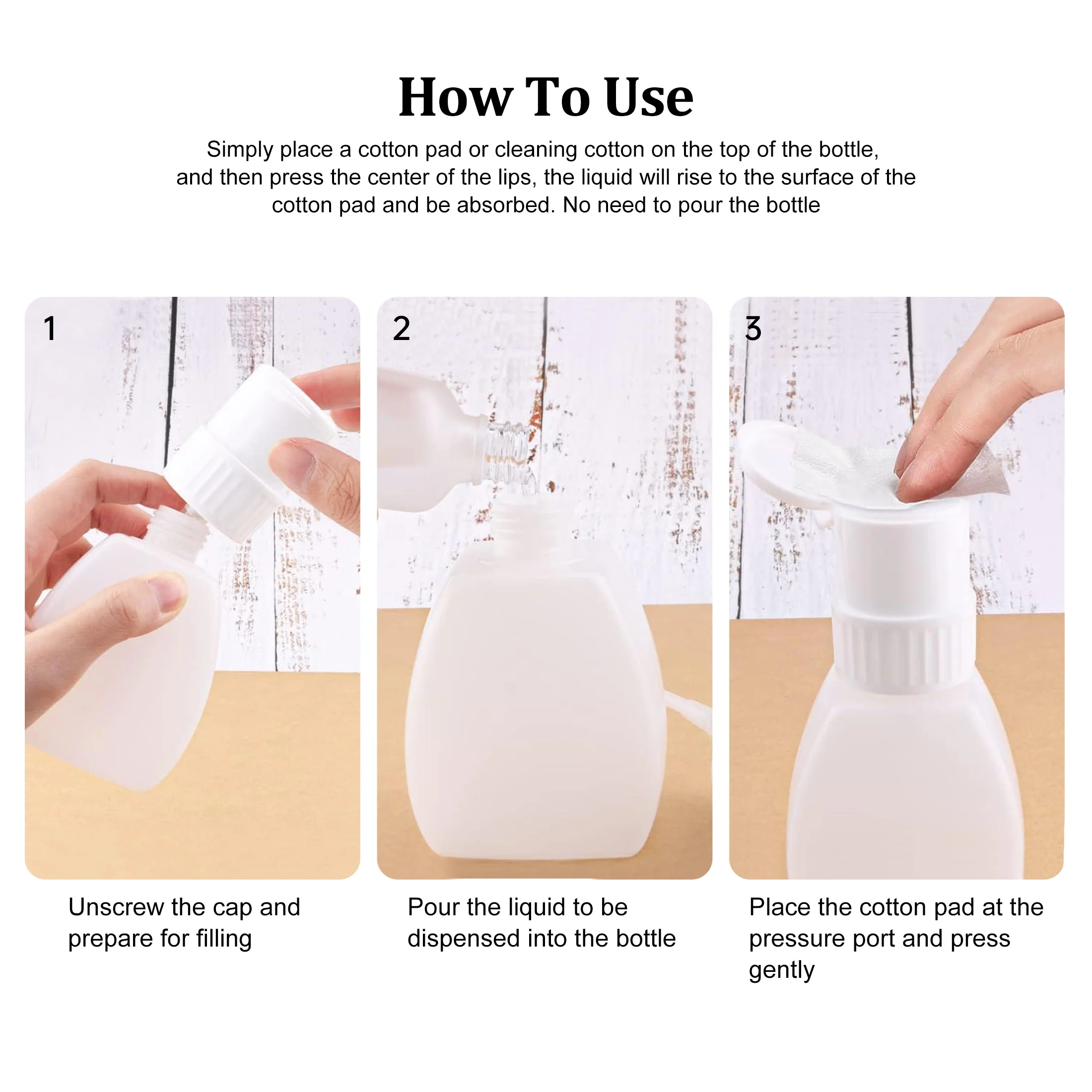 How To Use

Simply place a cotton pad or cleaning cotton on the top of the bottle, and then press the center of the lips, the liquid will rise to the surface of the cotton pad and be absorbed. No need to pour the bottle

1

Unscrew the cap and prepare for filling

2

Pour the liquid to be dispensed into the bottle

3

Place the cotton pad at the pressure port and press gently