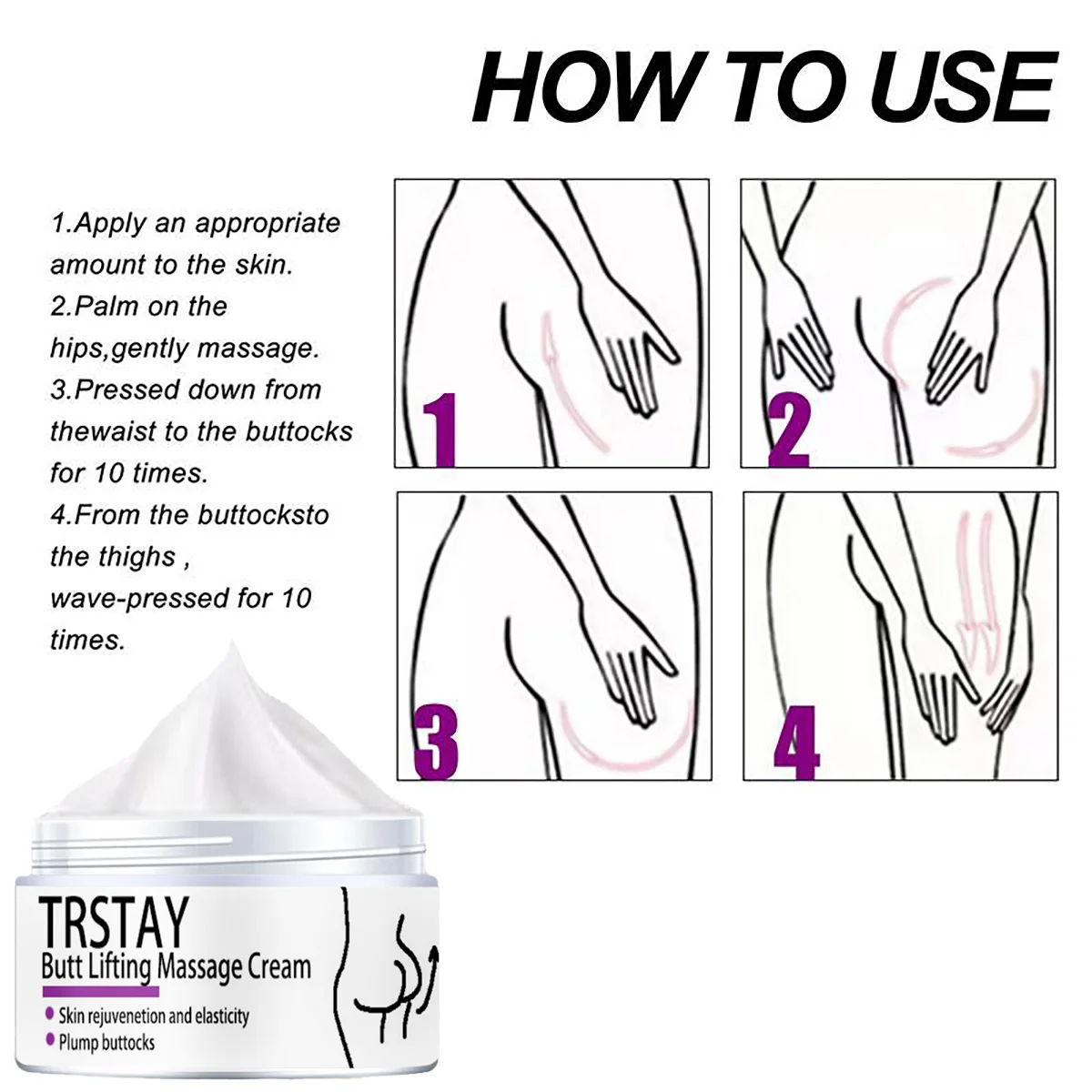 HOW TO USE

1.Apply an appropriate amount to the skin.
2.Palm on the hips,gently massage.
3.Pressed down from thewaist to the buttocks for 10 times.
4.From the buttocksto the thighs , wave-pressed for 10 times.

1

2

3

4

TRSTAY
Butt Lifting Massage Cream
Skin rejuvenetion and elasticity
Plump buttocks