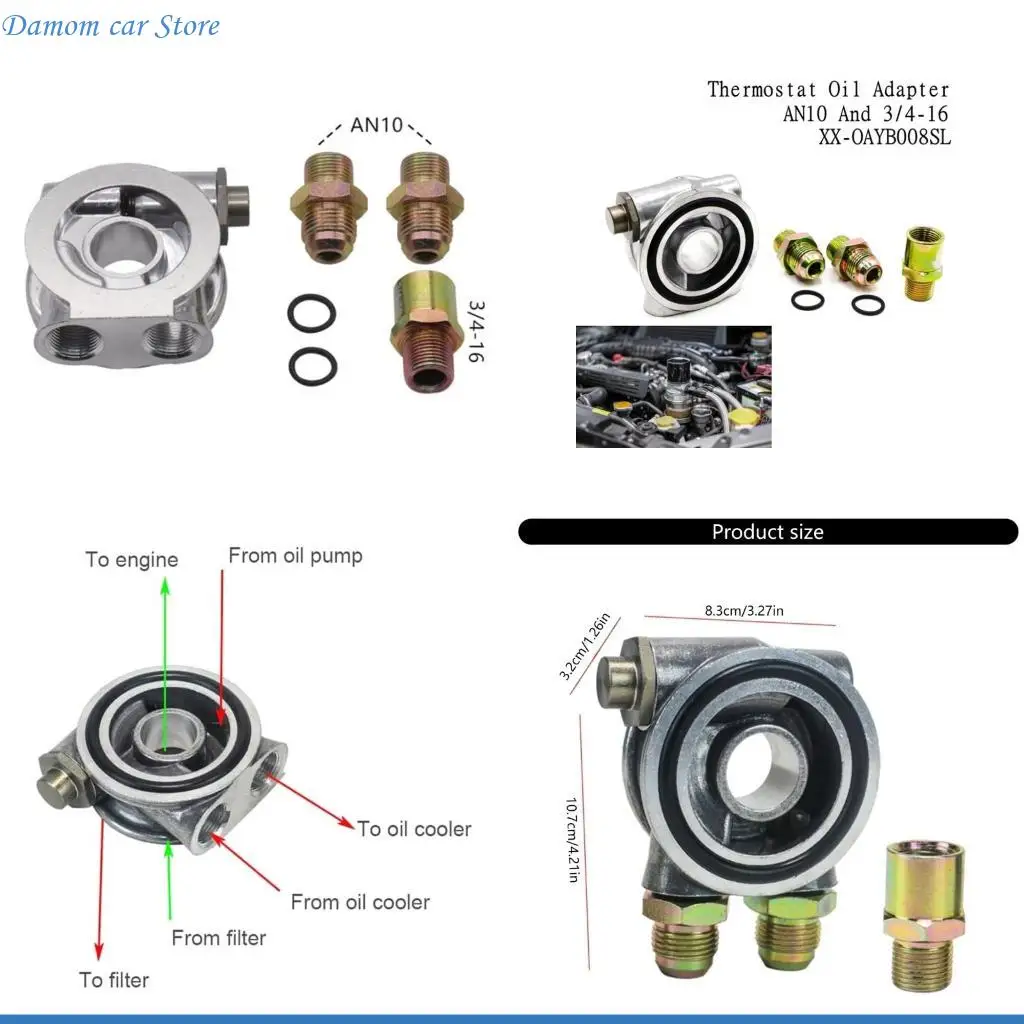 Damom car Store

AN10

3/4-16

Thermostat Oil Adapter
AN10 And 3/4-16
XX-OAYB008SL

To engine

From oil pump

To oil cooler

From oil cooler

From filter

To filter

Product size

8.3cm/3.27in

3.2cm/1.26in

10.7cm/4.21in