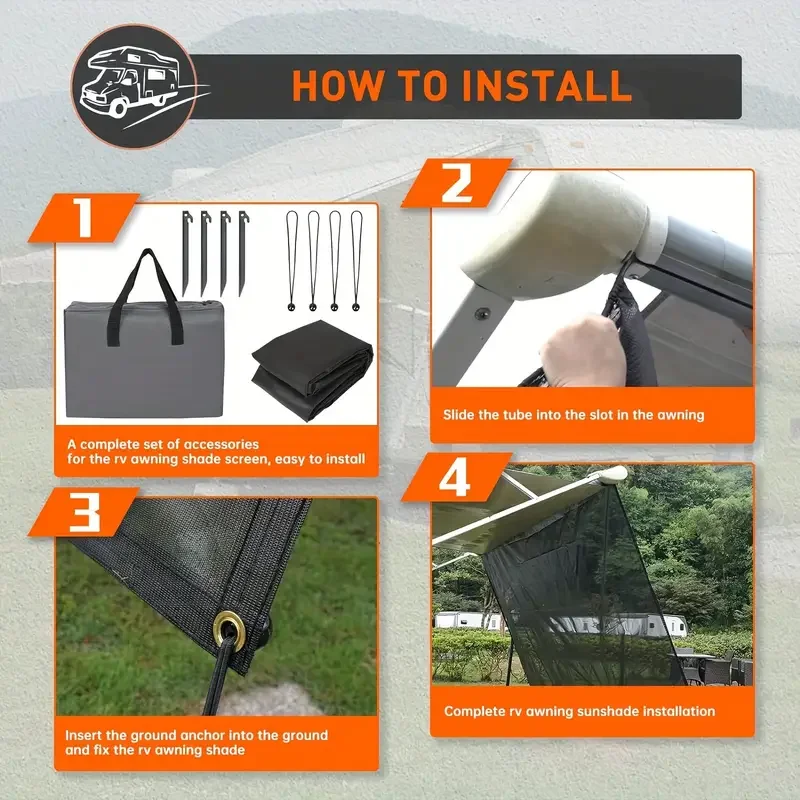 HOW TO INSTALL

1

A complete set of accessories for the rv awning shade screen, easy to install

2

Slide the tube into the slot in the awning

3

Insert the ground anchor into the ground and fix the rv awning shade

4

Complete rv awning sunshade installation