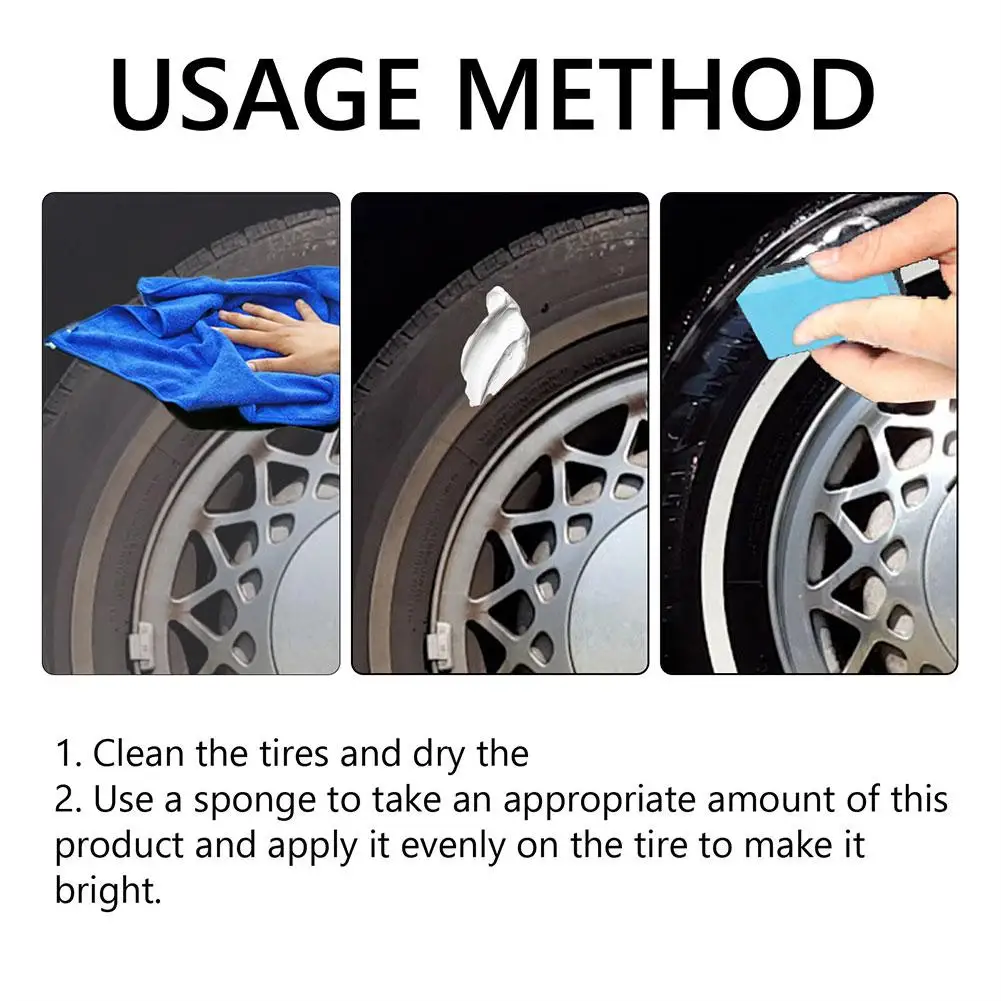 USAGE METHOD

1. Clean the tires and dry the
2. Use a sponge to take an appropriate amount of this product and apply it evenly on the tire to make it bright.