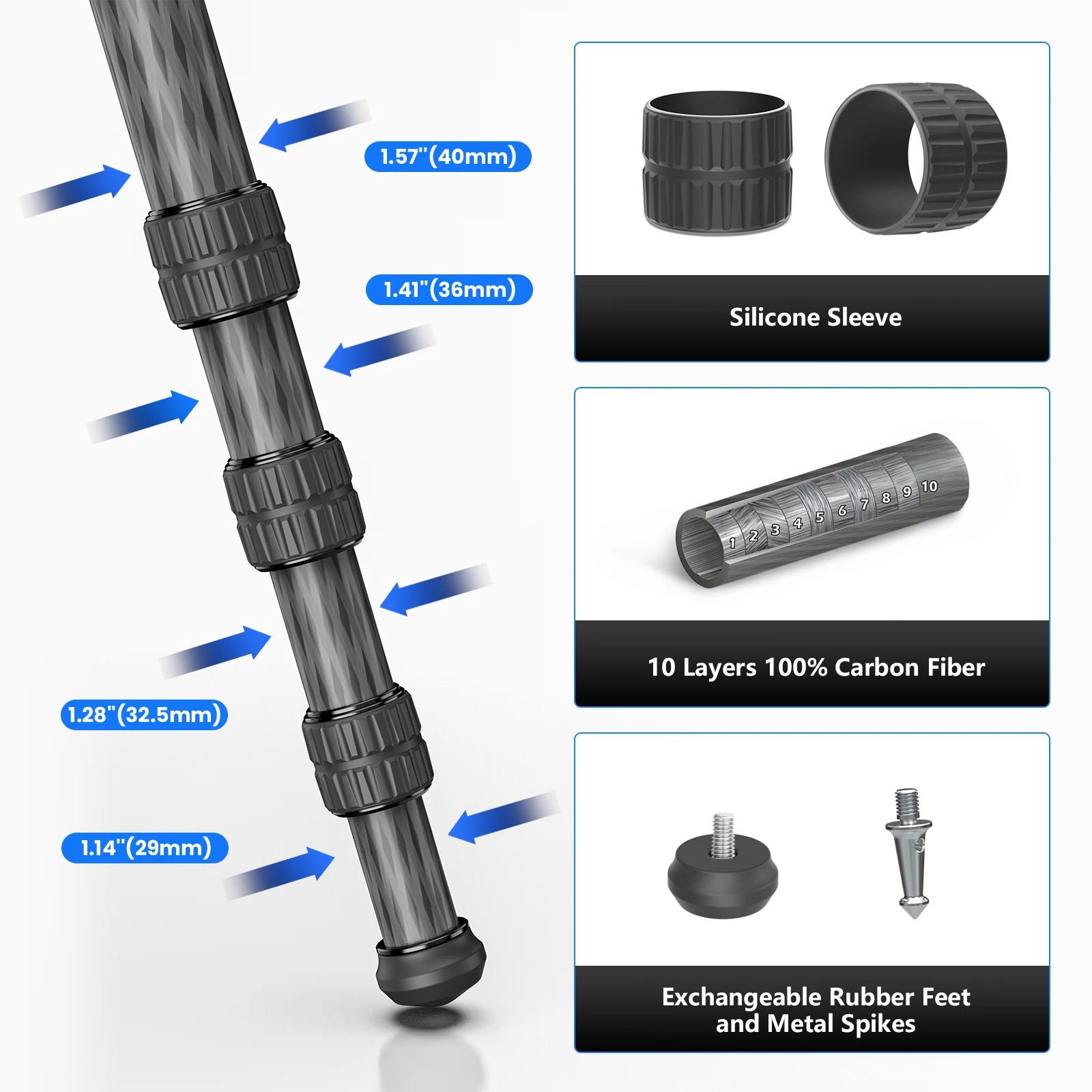 1.57"(40mm)

1.41"(36mm)

1.28"(32.5mm)

1.14"(29mm)

Silicone Sleeve

1 2 3 4 5 6 7 8 9 10

10 Layers 100% Carbon Fiber

Exchangeable Rubber Feet and Metal Spikes