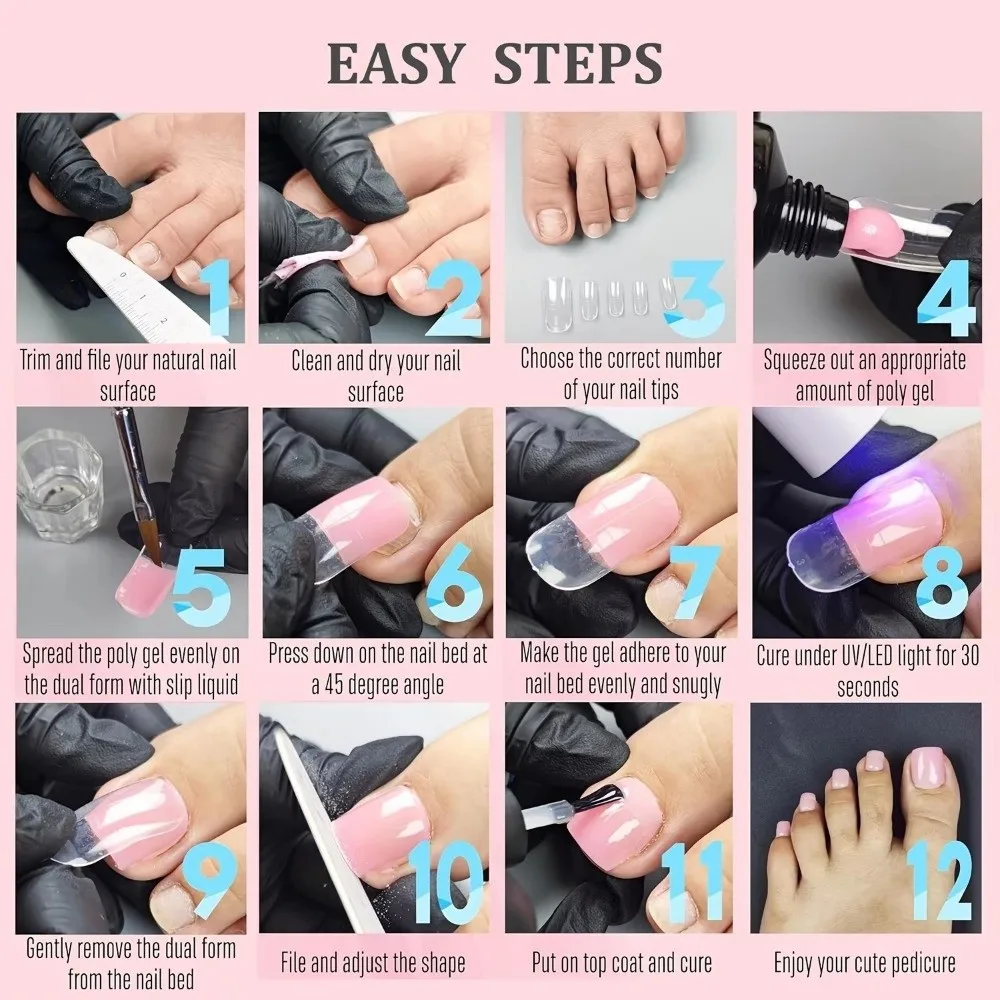 EASY STEPS

1
Trim and file your natural nail surface

2
Clean and dry your nail surface

3
Choose the correct number of your nail tips

4
Squeeze out an appropriate amount of poly gel

5
Spread the poly gel evenly on the dual form with slip liquid

6
Press down on the nail bed at a 45 degree angle

7
Make the gel adhere to your nail bed evenly and snugly

8
Cure under UV/LED light for 30 seconds

9
Gently remove the dual form from the nail bed

10
File and adjust the shape

11
Put on top coat and cure

12
Enjoy your cute pedicure