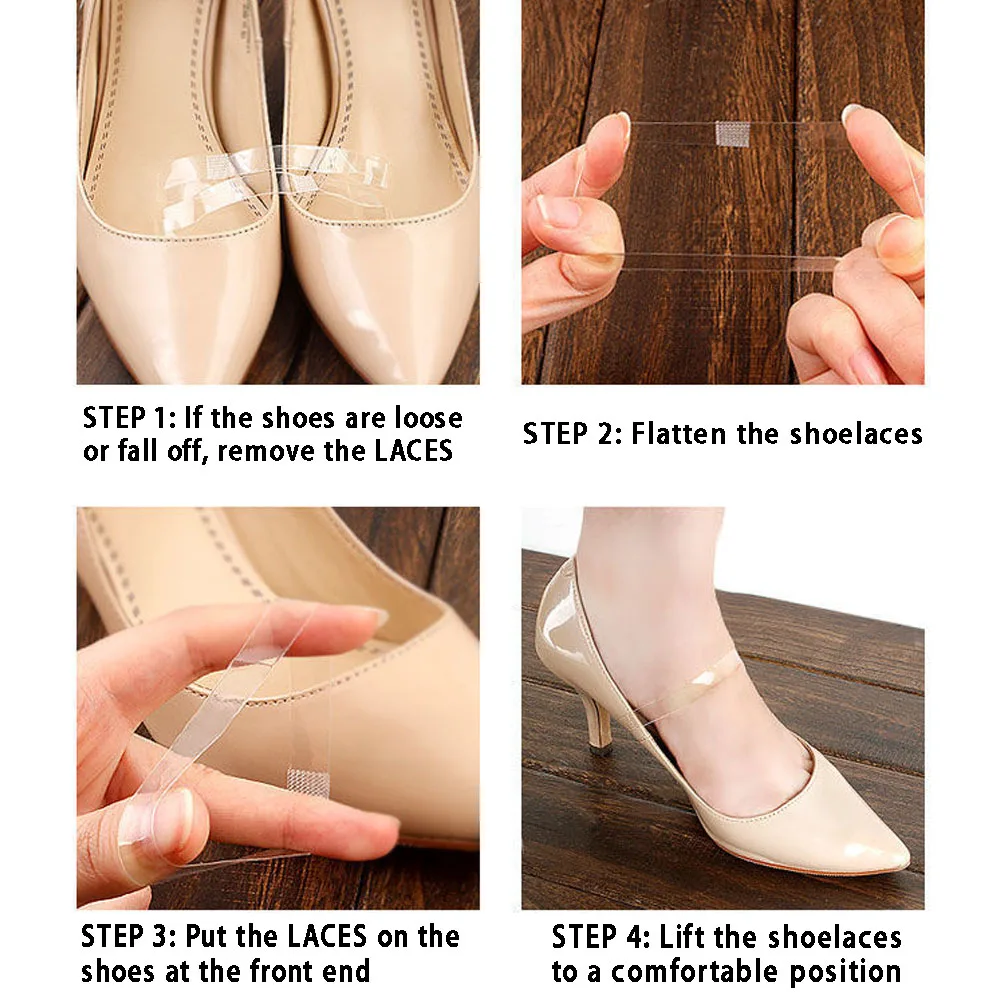 STEP 1: If the shoes are loose or fall off, remove the LACES

STEP 2: Flatten the shoelaces

STEP 3: Put the LACES on the shoes at the front end

STEP 4: Lift the shoelaces to a comfortable position