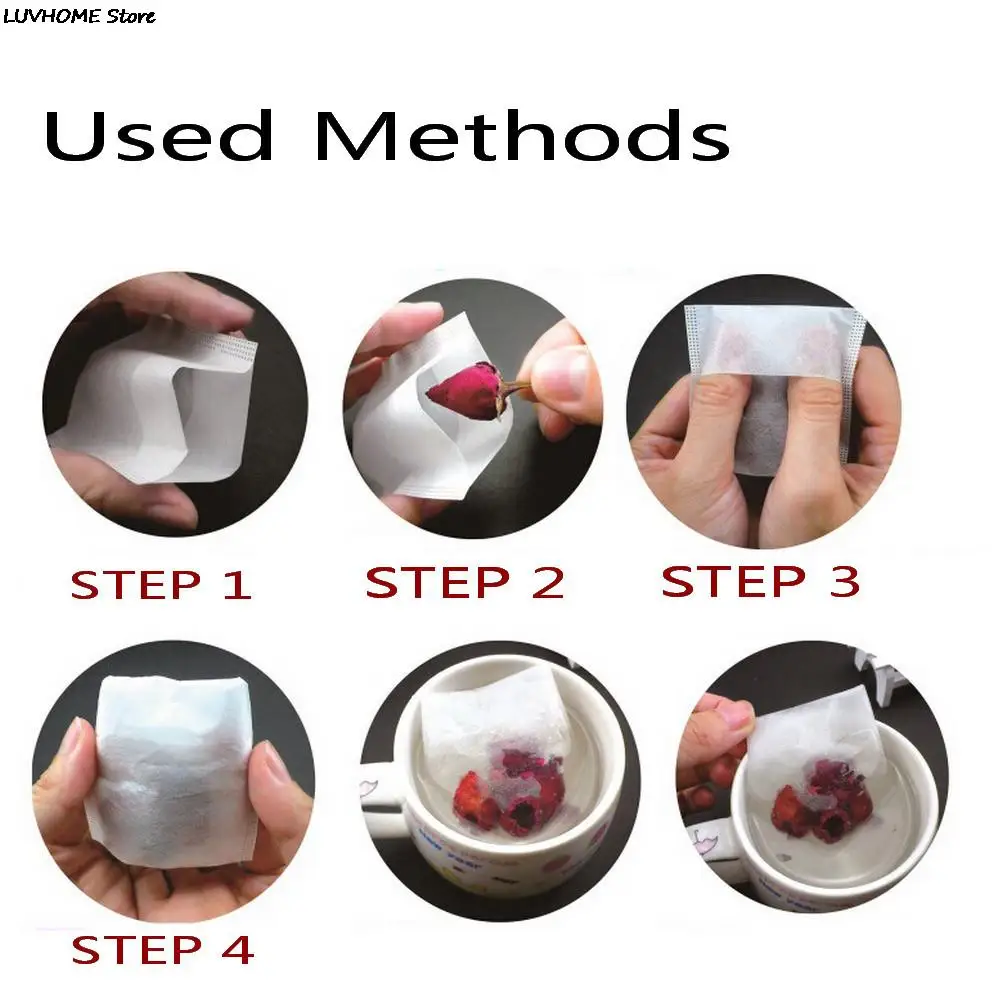 LUVHOME Store

Used Methods

STEP 1

STEP 2

STEP 3

STEP 4