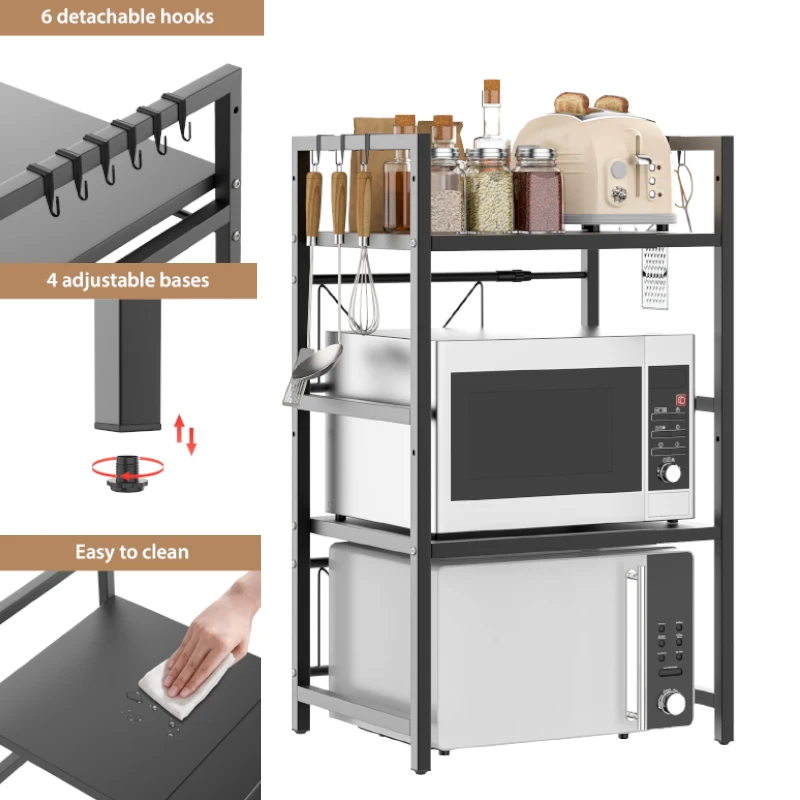 6 detachable hooks

4 adjustable bases

Easy to clean