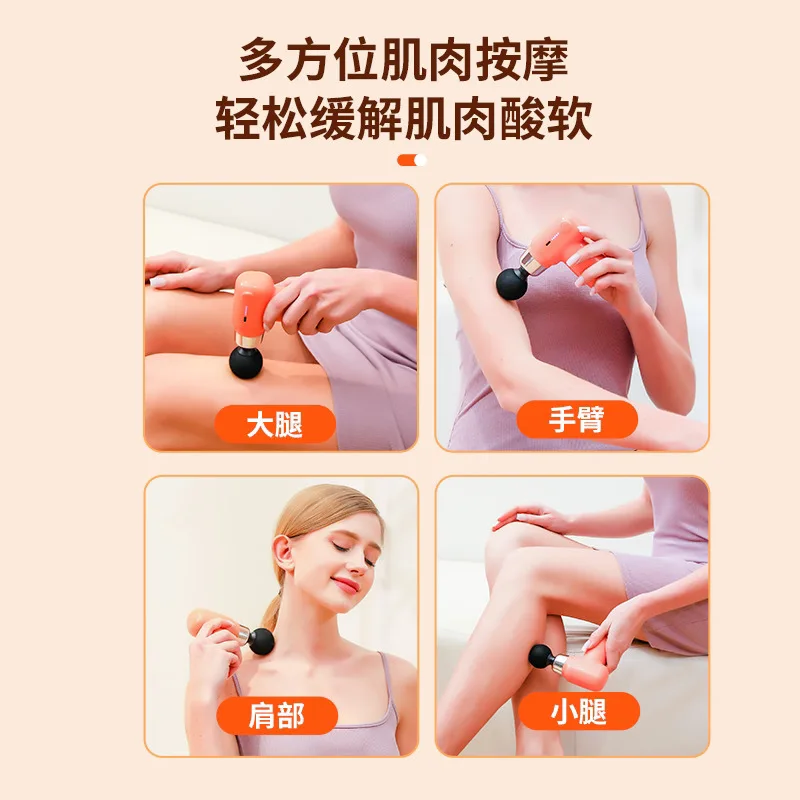 多方位肌肉按摩
轻松缓解肌肉酸软

大腿

手臂

肩部

小腿