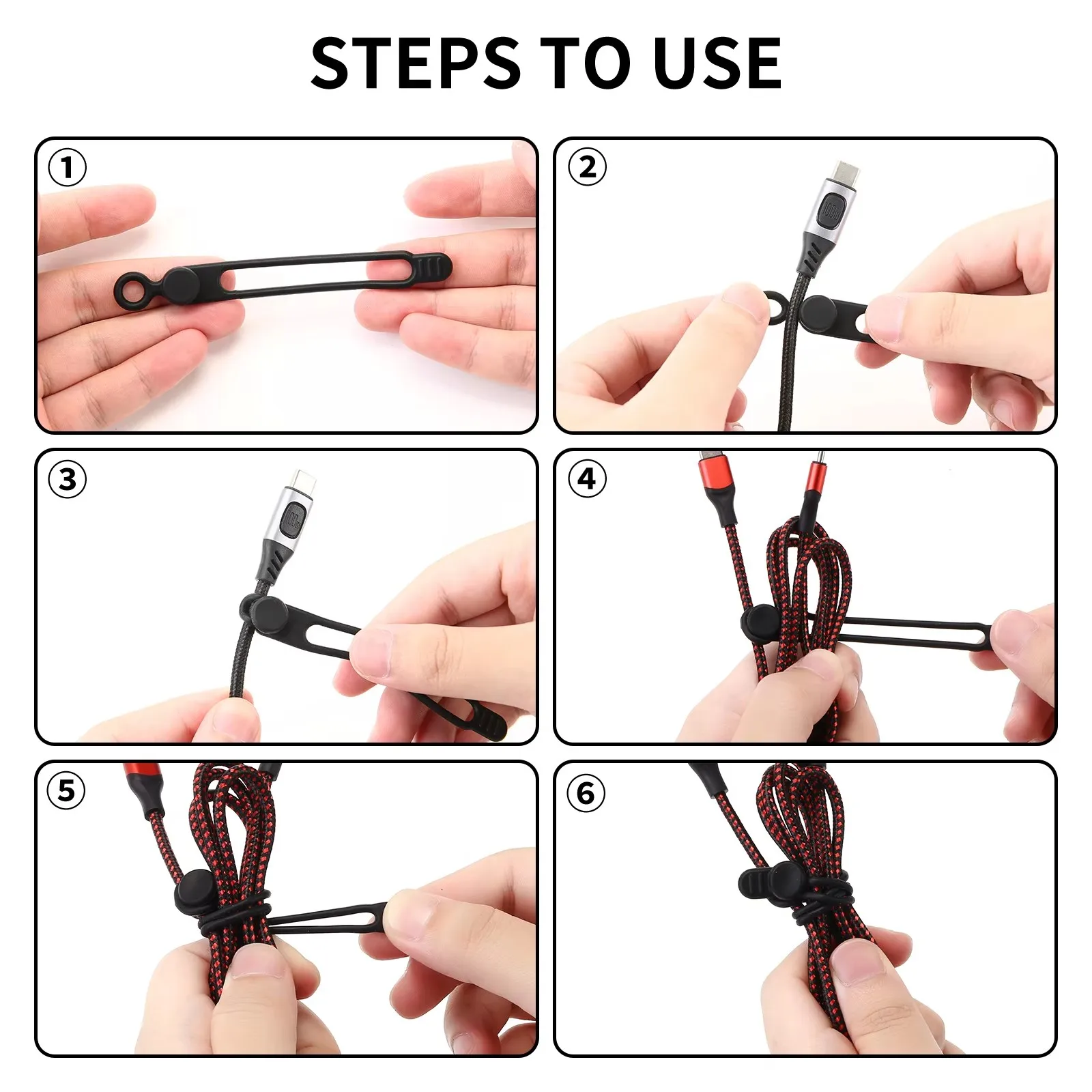 STEPS TO USE

①

②

③

④

⑤

⑥