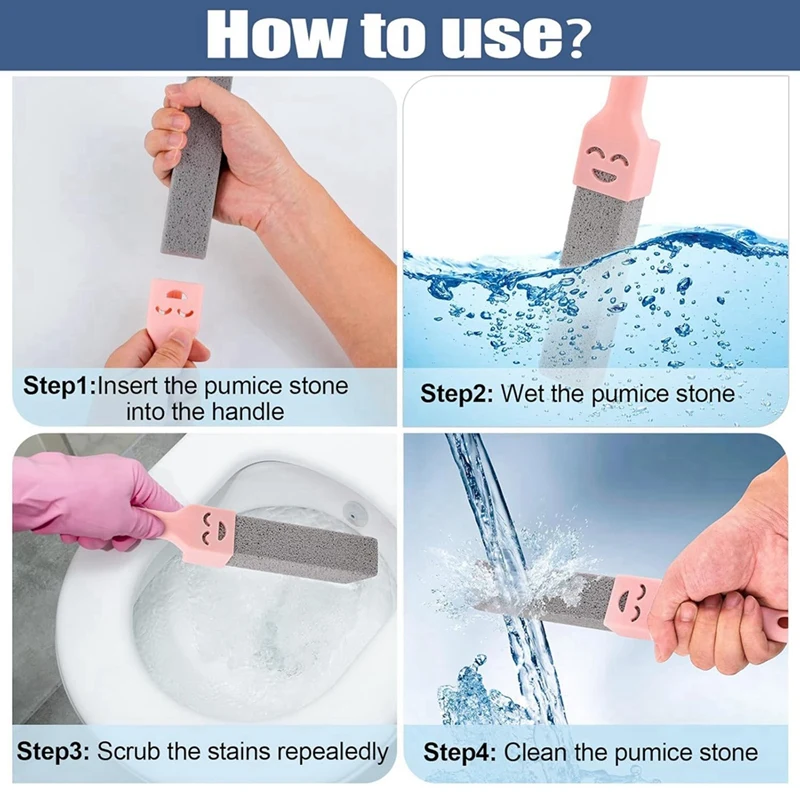 How to use?

Step1:Insert the pumice stone into the handle

Step2: Wet the pumice stone

Step3: Scrub the stains repealedly

Step4: Clean the pumice stone