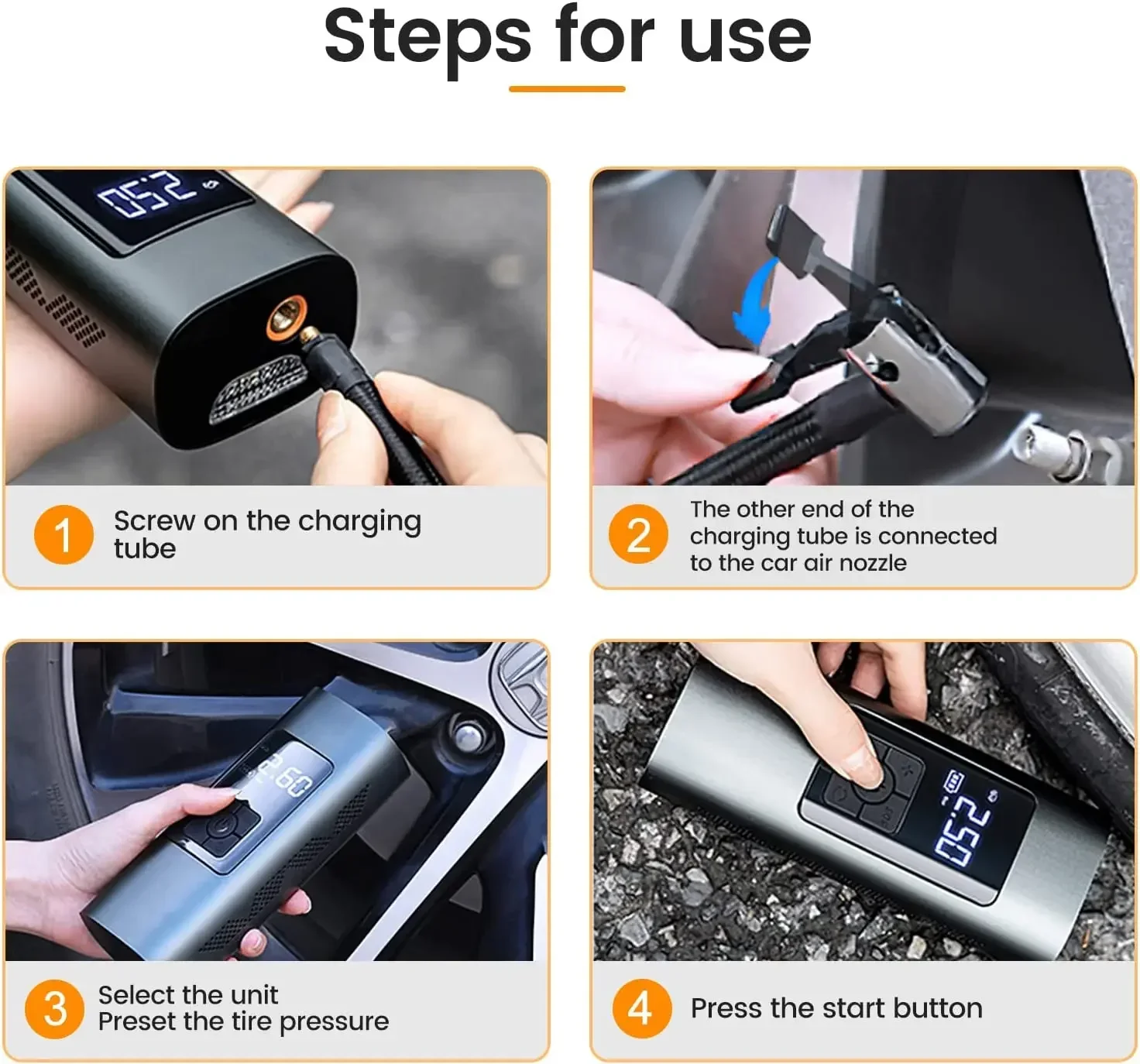 Steps for use

052

1 Screw on the charging tube

2 The other end of the charging tube is connected to the car air nozzle

2.60

3 Select the unit
Preset the tire pressure

052

4 Press the start button