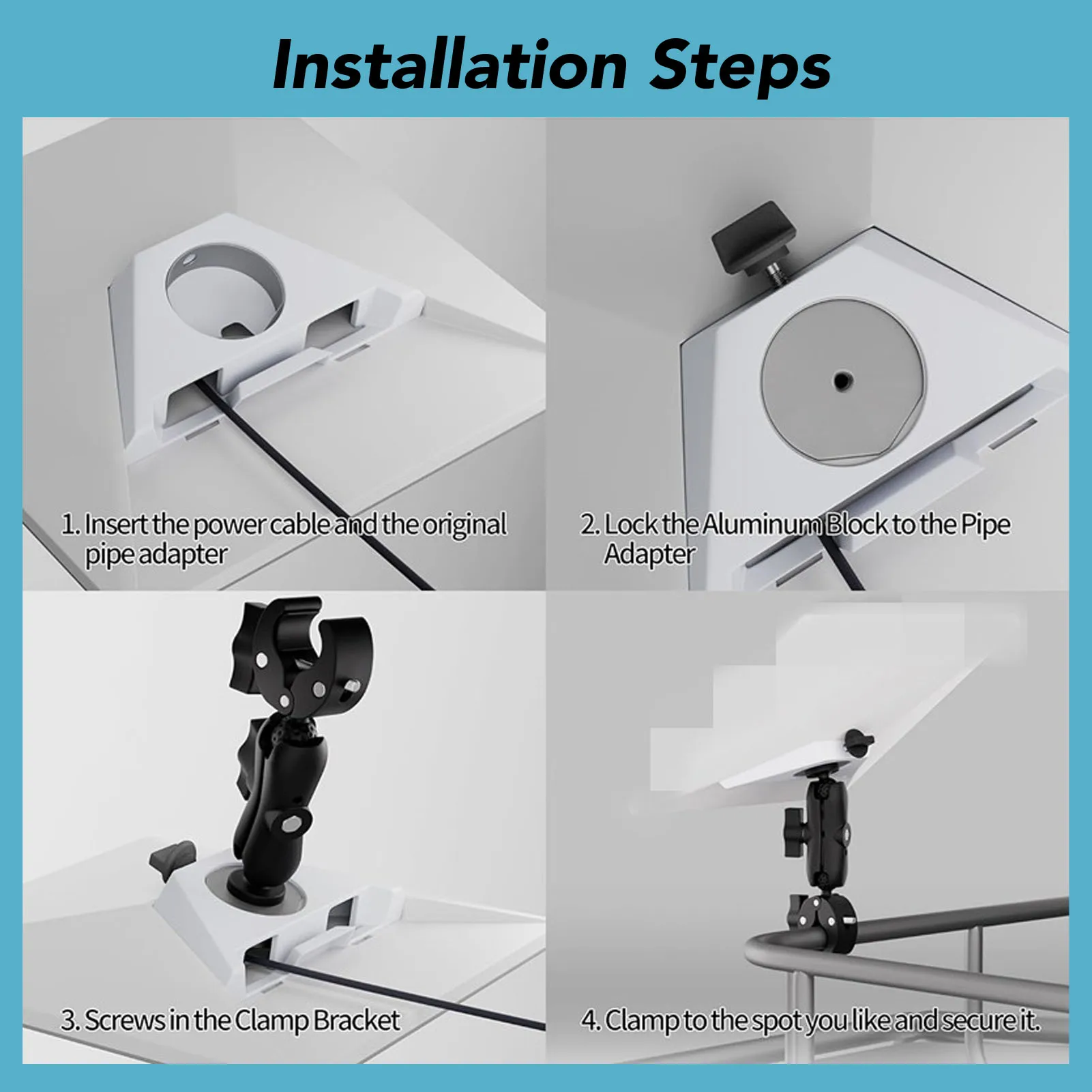 Installation Steps

1. Insert the power cable and the original pipe adapter

2. Lock the Aluminum Block to the Pipe Adapter

3. Screws in the Clamp Bracket

4. Clamp to the spot you like and secure it.