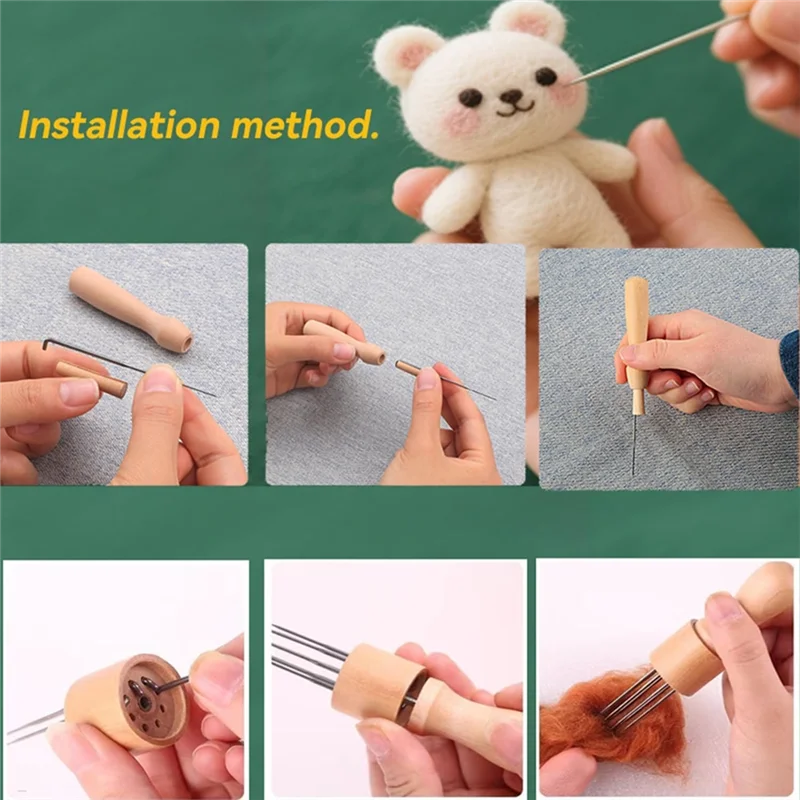 Installation method.