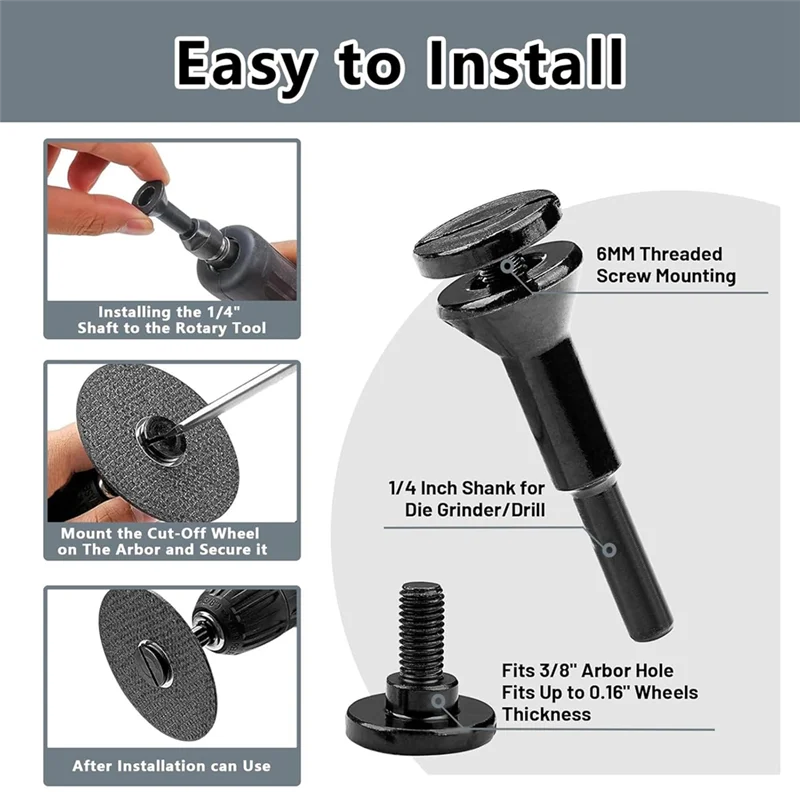 Easy to Install

Installing the 1/4" Shaft to the Rotary Tool

Mount the Cut-Off Wheel on The Arbor and Secure it

After Installation can Use

6MM Threaded Screw Mounting

1/4 Inch Shank for Die Grinder/Drill

Fits 3/8" Arbor Hole Fits Up to 0.16" Wheels Thickness