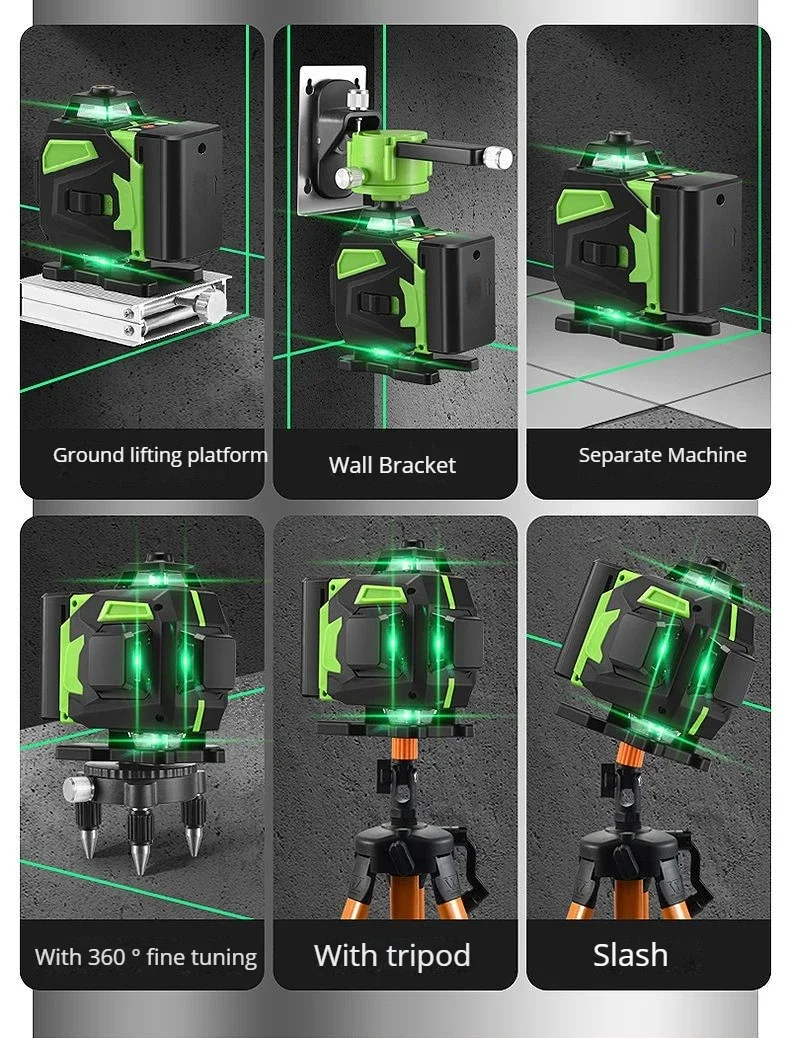 Ground lifting platform

Wall Bracket

Separate Machine

With 360 ° fine tuning

With tripod

Slash