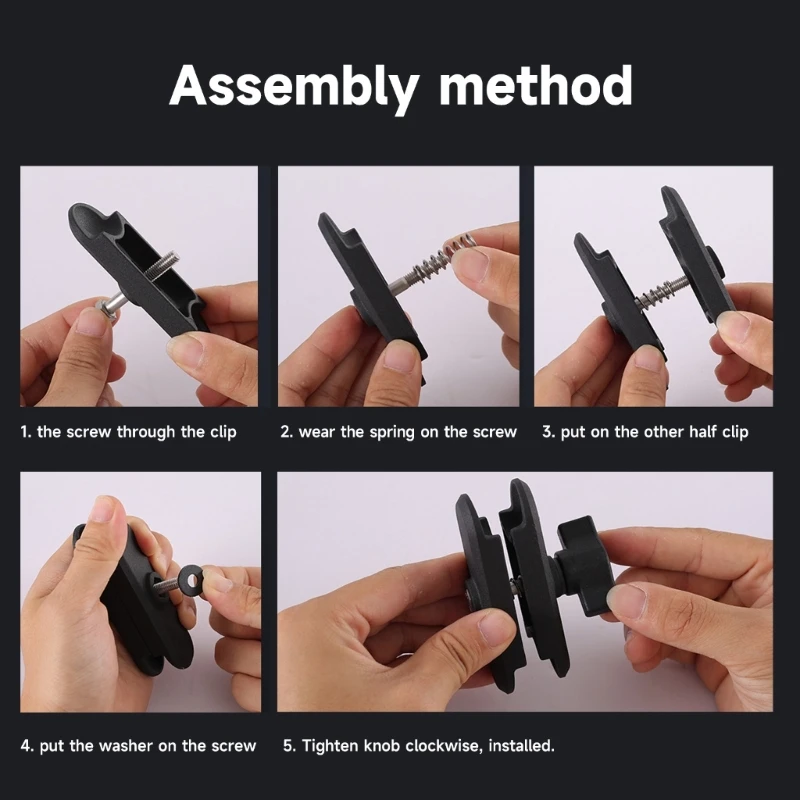 Assembly method

1. the screw through the clip

2. wear the spring on the screw

3. put on the other half clip

4. put the washer on the screw

5. Tighten knob clockwise, installed.