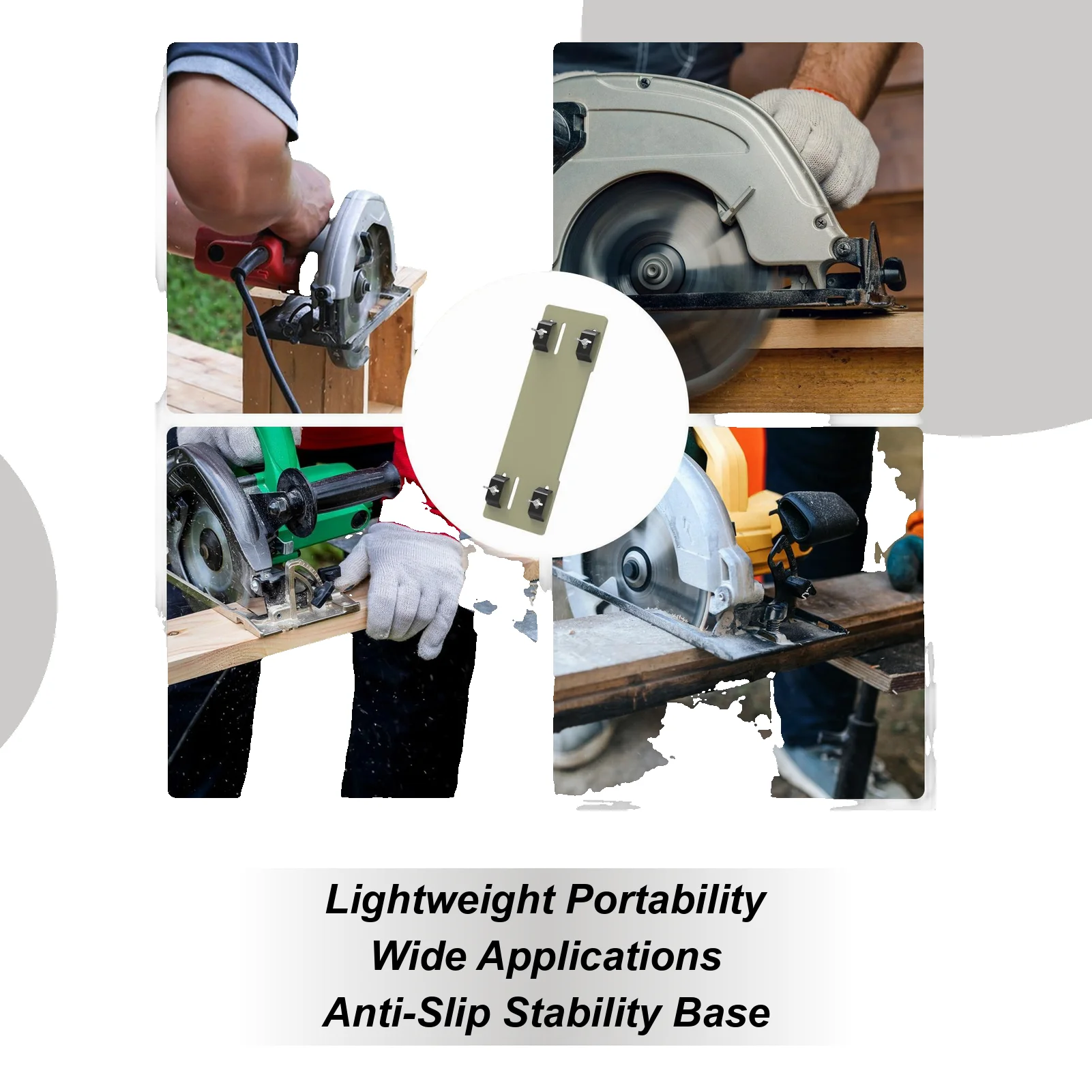 Lightweight Portability
Wide Applications
Anti-Slip Stability Base