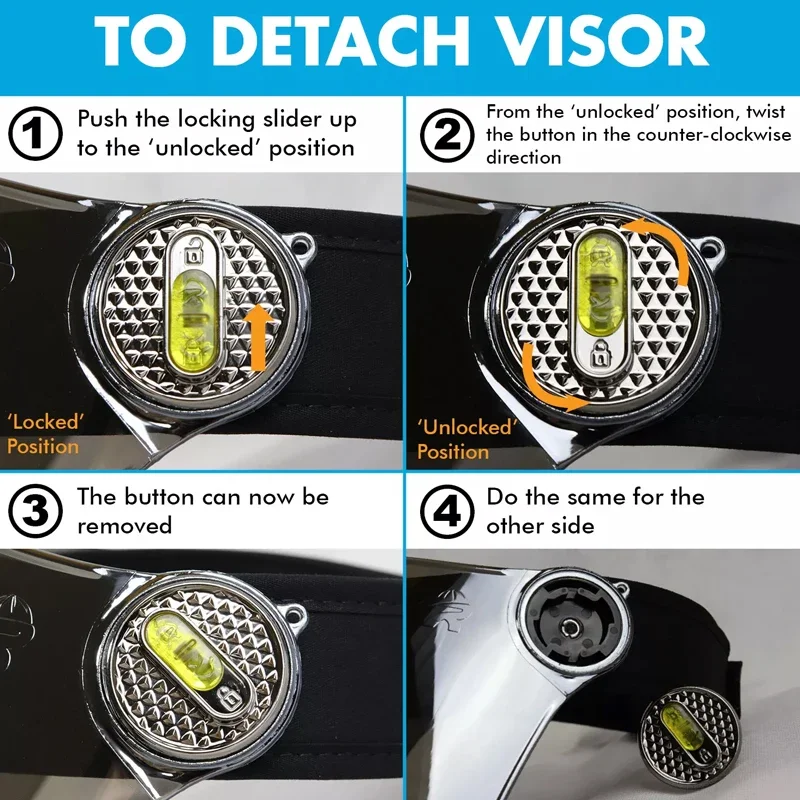 TO DETACH VISOR

1 Push the locking slider up to the 'unlocked' position

'Locked' Position

2 From the 'unlocked' position, twist the button in the counter-clockwise direction

'Unlocked' Position

3 The button can now be removed

4 Do the same for the other side