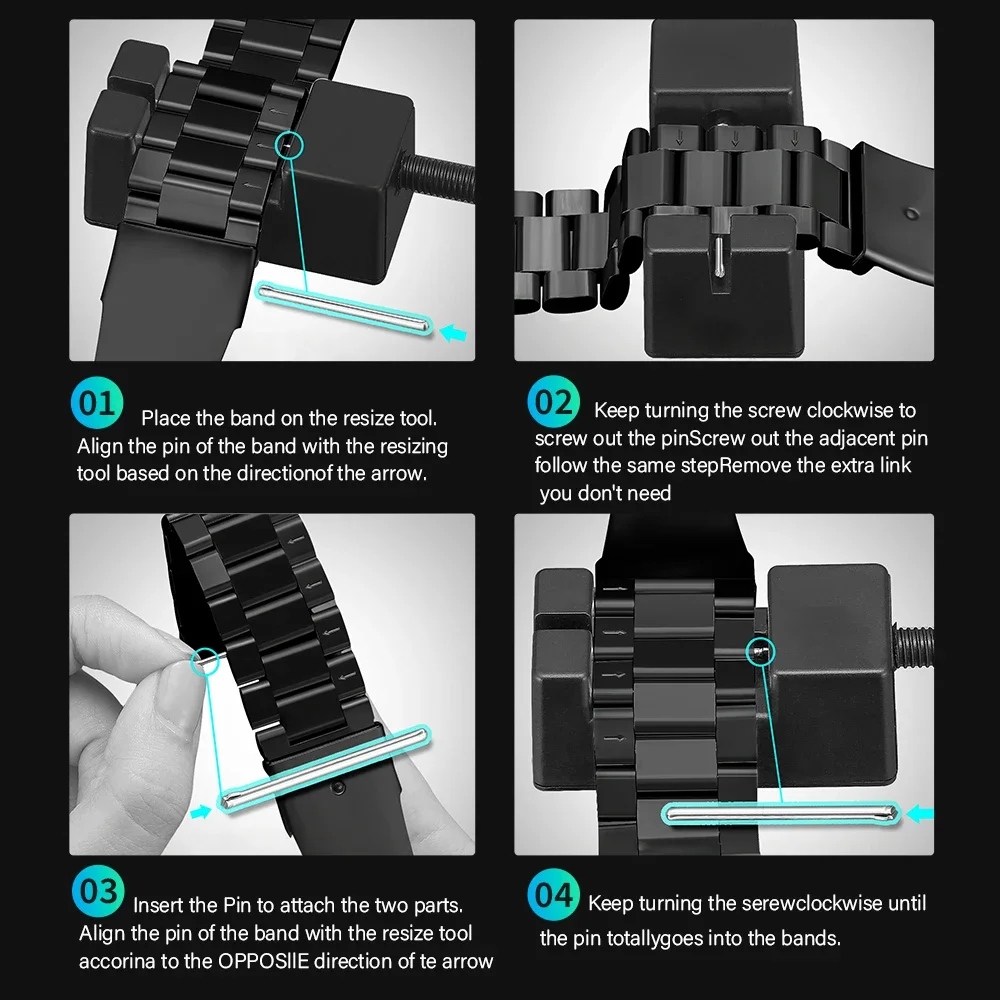 01 Place the band on the resize tool. Align the pin of the band with the resizing tool based on the directionof the arrow.

02 Keep turning the screw clockwise to screw out the pinScrew out the adjacent pin follow the same stepRemove the extra link you don't need

03 Insert the Pin to attach the two parts. Align the pin of the band with the resize tool accorina to the OPPOSIIE direction of te arrow

04 Keep turning the serewclockwise until the pin totallygoes into the bands.