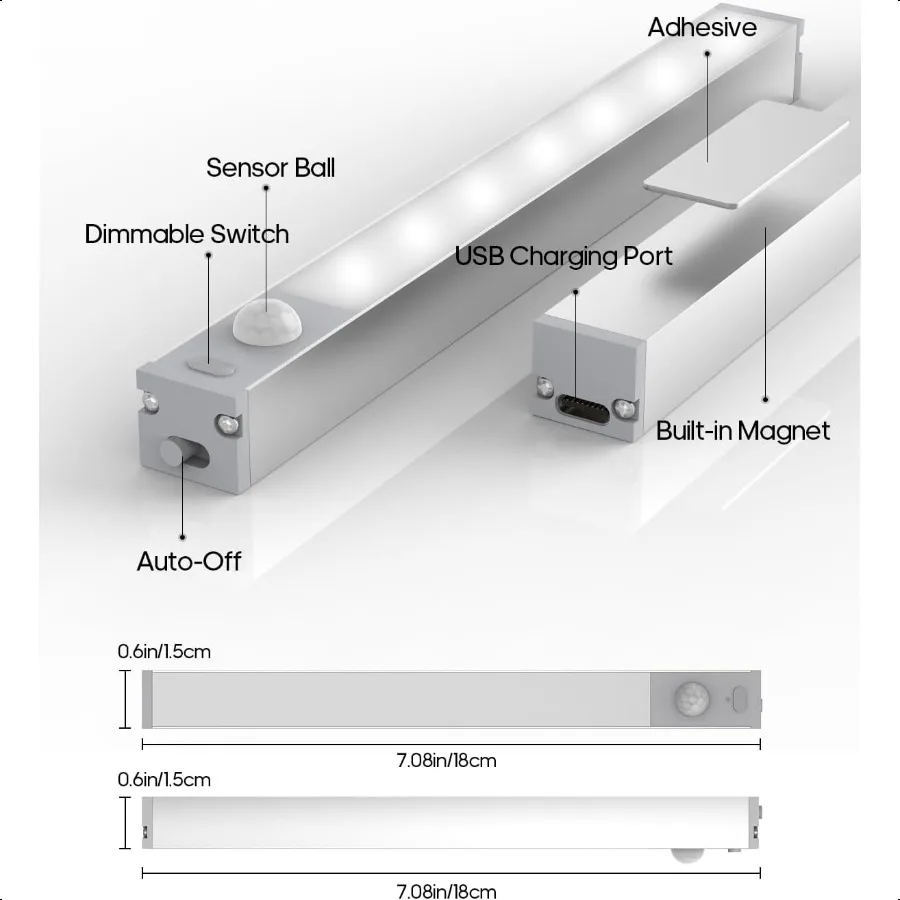 Adhesive

Sensor Ball

Dimmable Switch

USB Charging Port

Built-in Magnet

Auto-Off

0.6in/1.5cm

7.08in/18cm

0.6in/1.5cm

7.08in/18cm