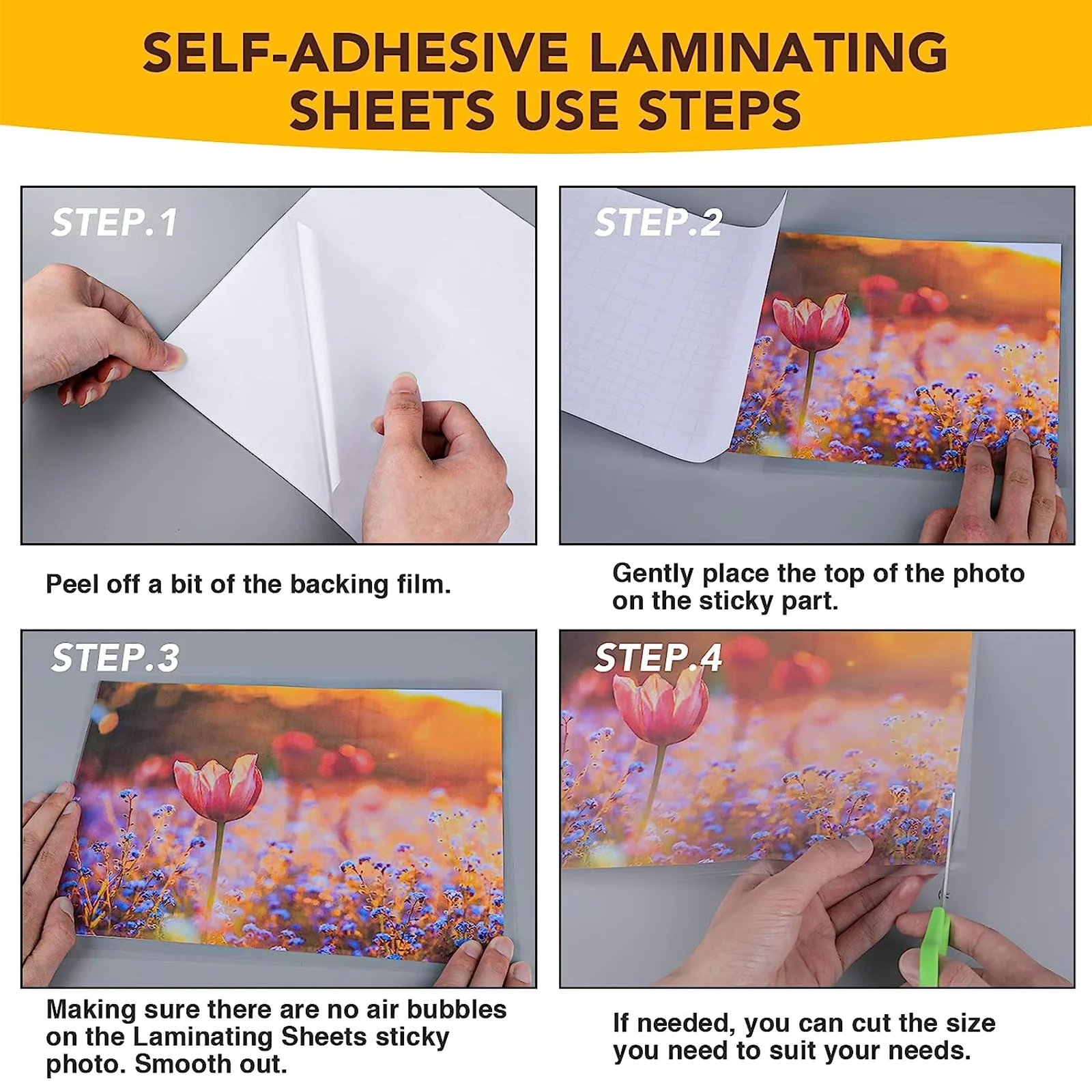 SELF-ADHESIVE LAMINATING SHEETS USE STEPS

STEP.1

Peel off a bit of the backing film.

STEP.2

Gently place the top of the photo on the sticky part.

STEP.3

Making sure there are no air bubbles on the Laminating Sheets sticky photo. Smooth out.

STEP.4

If needed, you can cut the size you need to suit your needs.