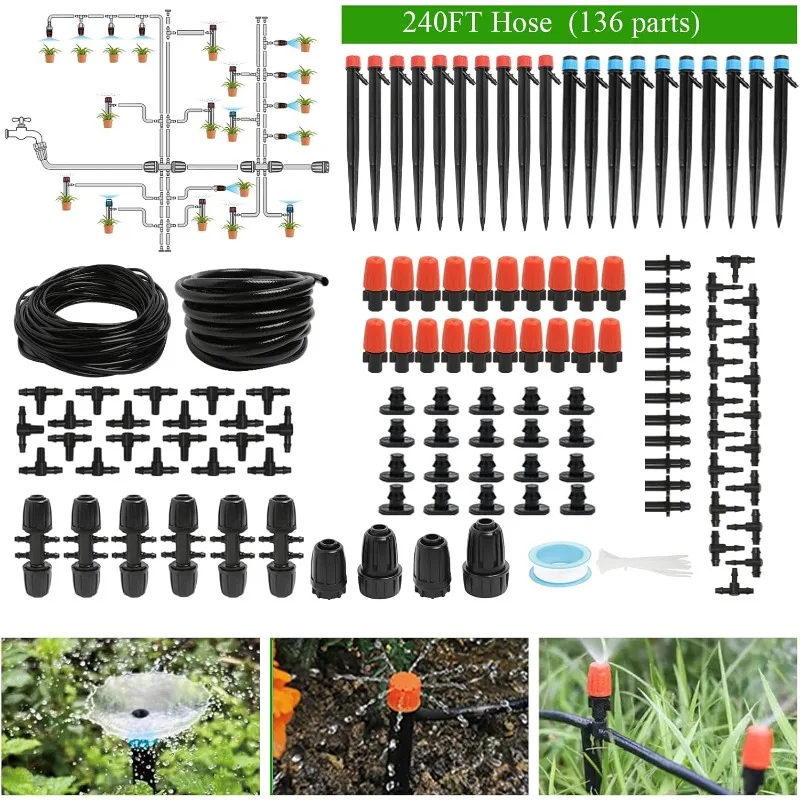 240FT Hose (136 parts)