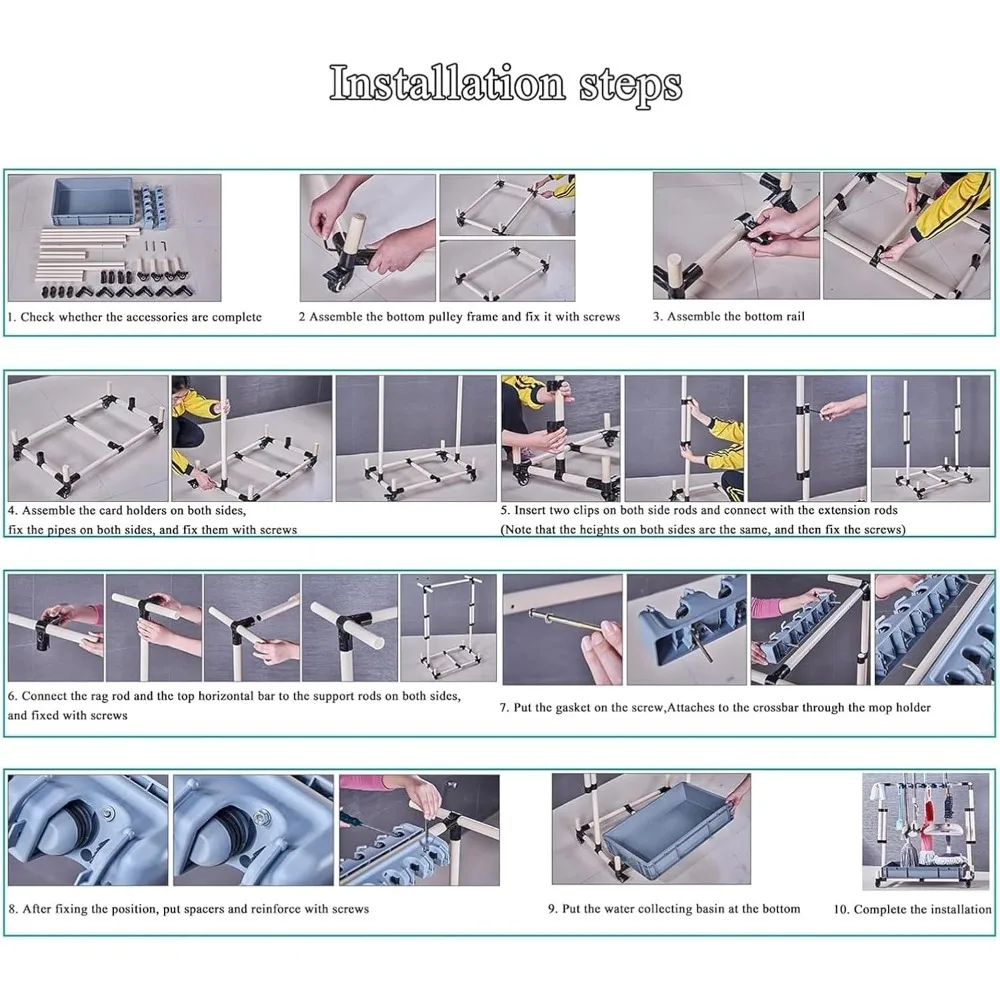 Installation steps

1. Check whether the accessories are complete

2 Assemble the bottom pulley frame and fix it with screws

3. Assemble the bottom rail

4. Assemble the card holders on both sides, fix the pipes on both sides, and fix them with screws

5. Insert two clips on both side rods and connect with the extension rods (Note that the heights on both sides are the same, and then fix the screws)

6. Connect the rag rod and the top horizontal bar to the support rods on both sides, and fixed with screws

7. Put the gasket on the screw,Attaches to the crossbar through the mop holder

8. After fixing the position, put spacers and reinforce with screws

9. Put the water collecting basin at the bottom

10. Complete the installation