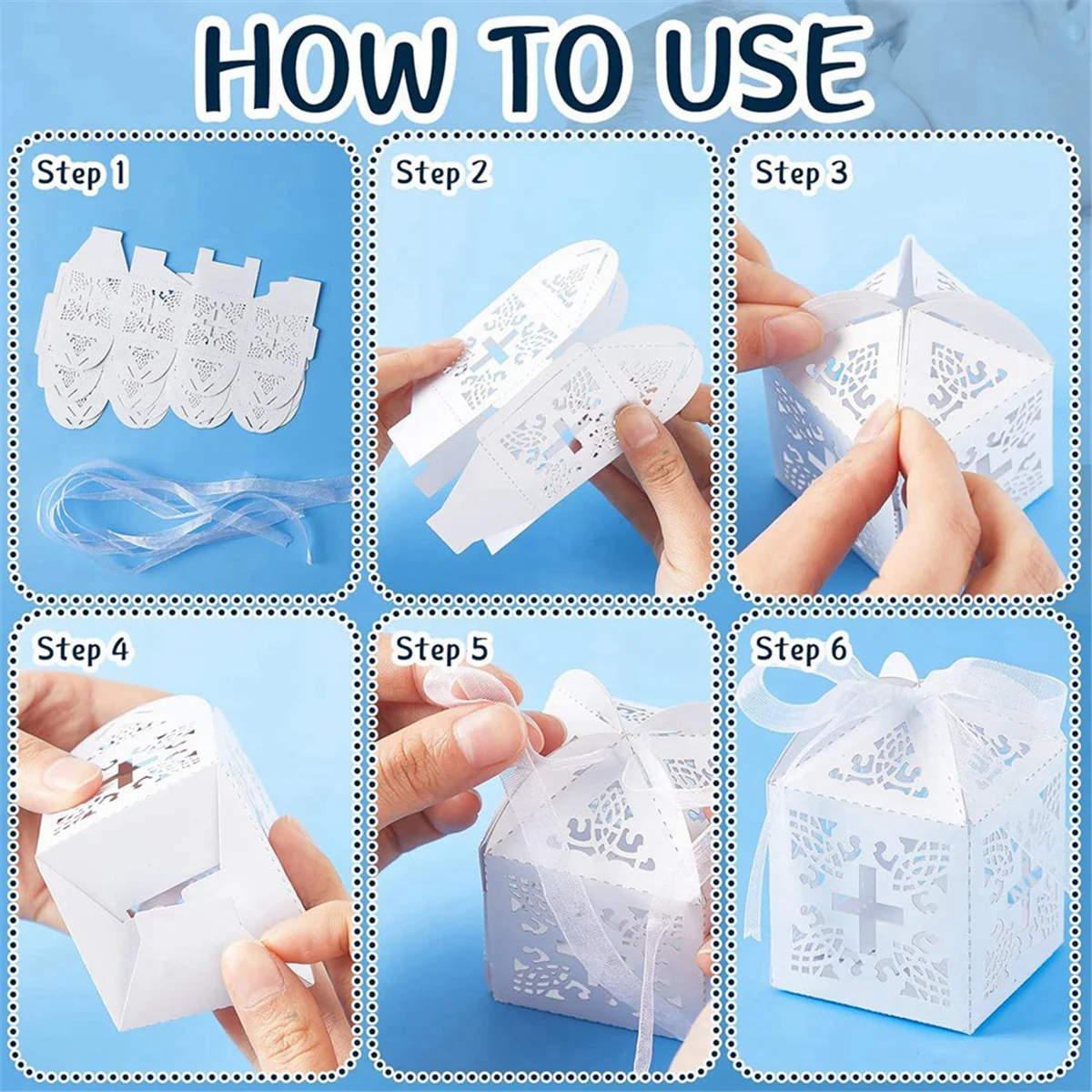 HOW TO USE

Step 1

Step 2

Step 3

Step 4

Step 5

Step 6