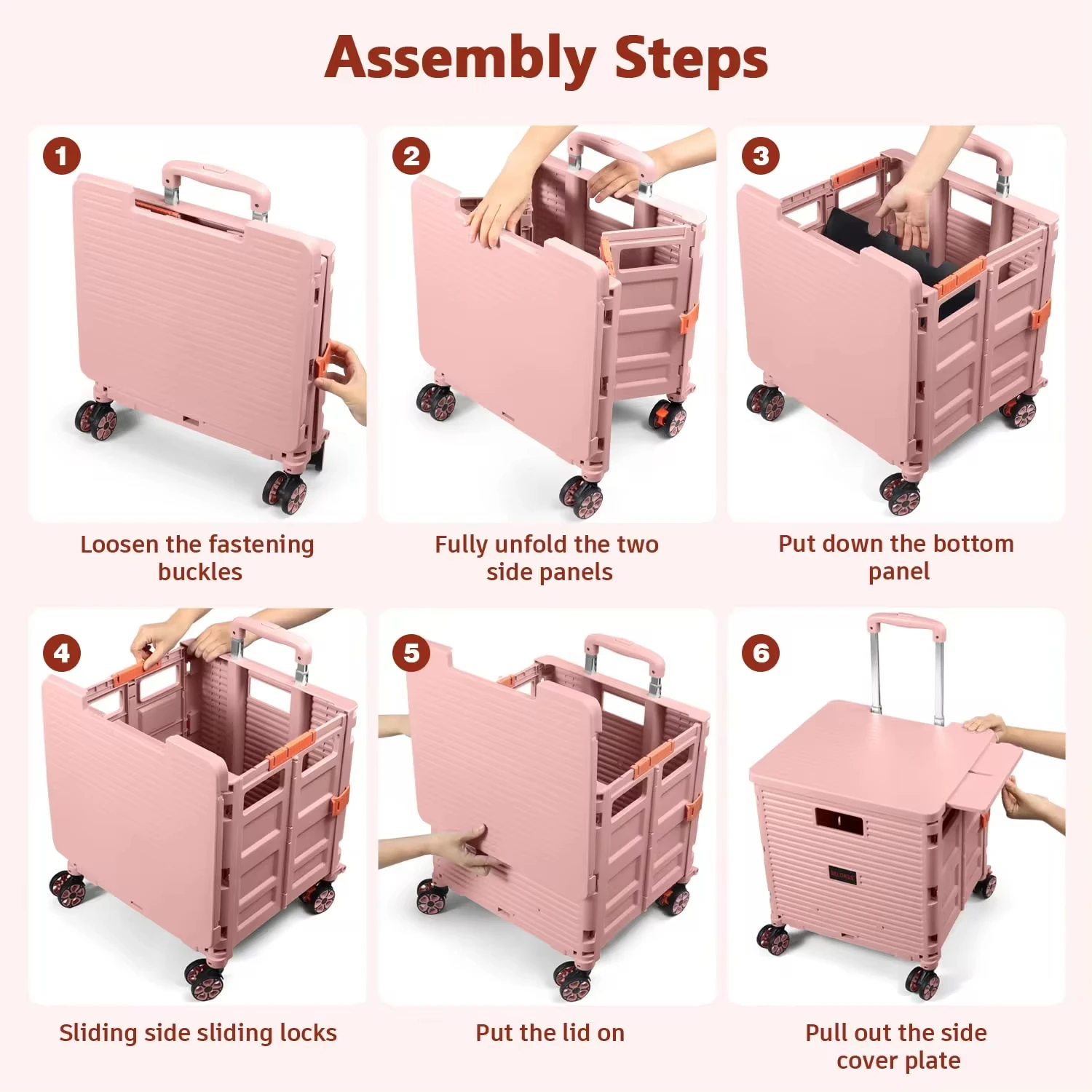 Assembly Steps

1

Loosen the fastening buckles

2

Fully unfold the two side panels

3

Put down the bottom panel

4

Sliding side sliding locks

5

Put the lid on

6

Pull out the side cover plate