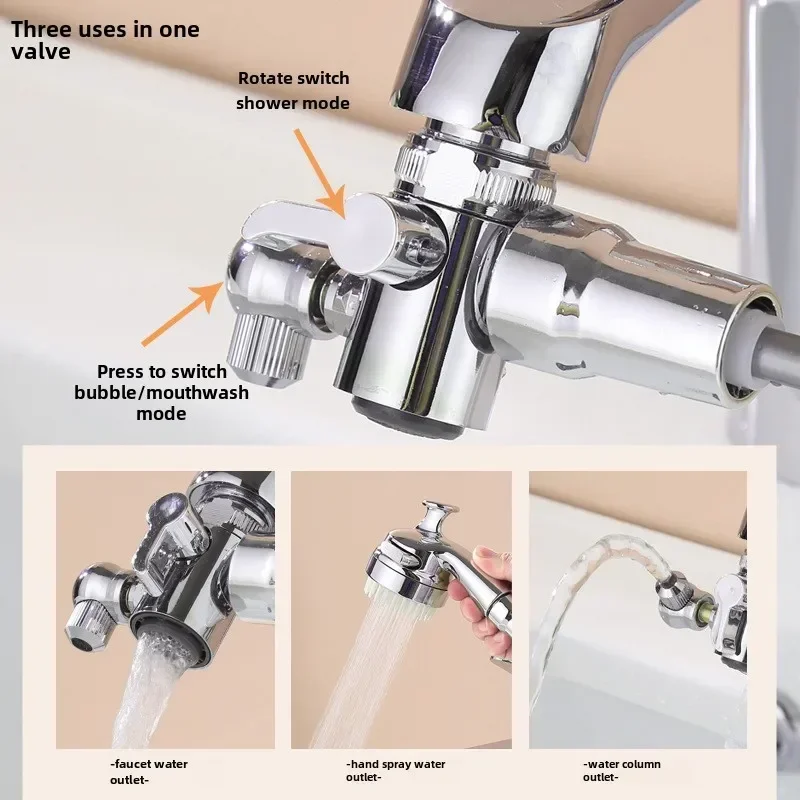 Three uses in one valve

Rotate switch shower mode

Press to switch bubble/mouthwash mode

-faucet water outlet-

-hand spray water outlet-

-water column outlet-