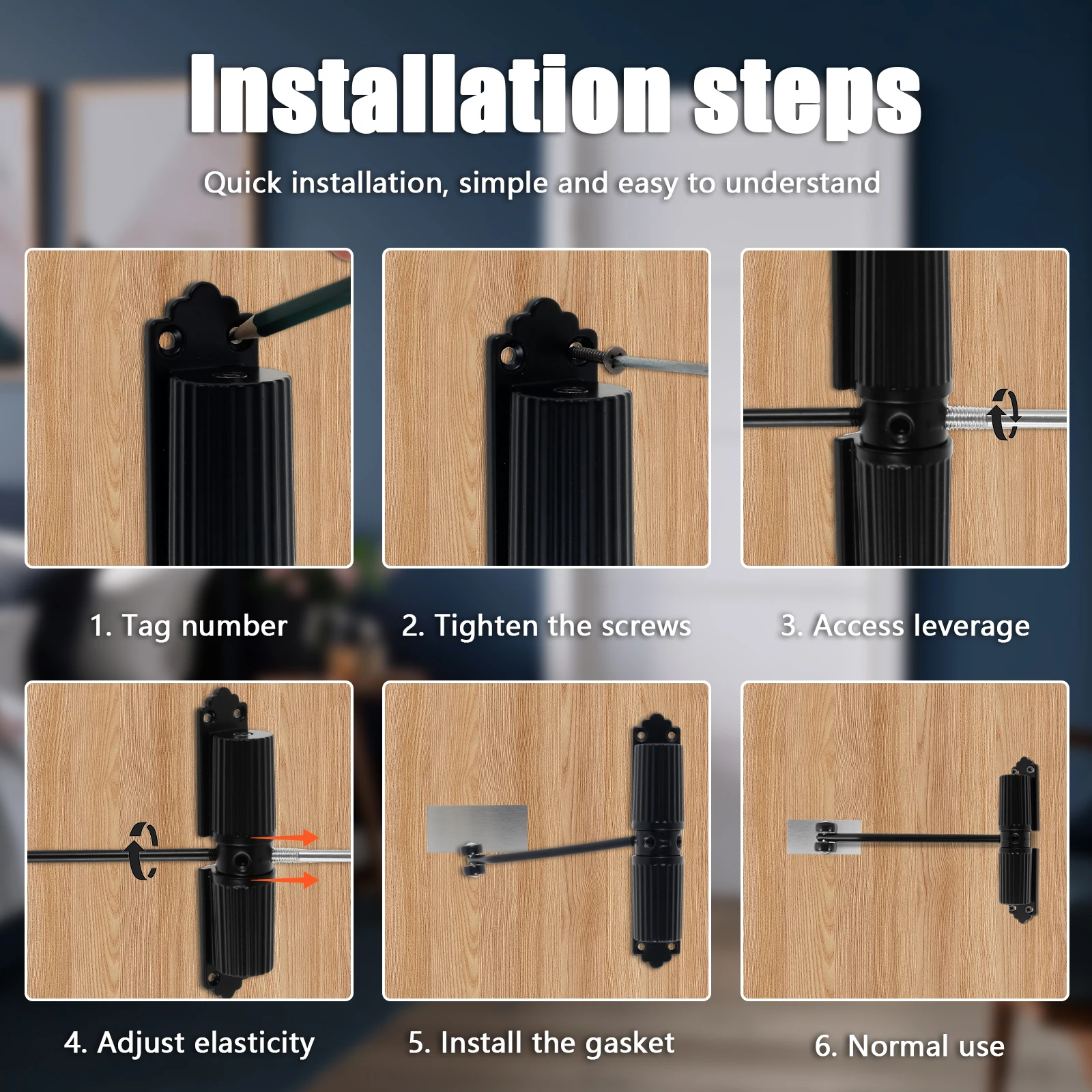 Installation steps

Quick installation, simple and easy to understand

1. Tag number

2. Tighten the screws

3. Access leverage

4. Adjust elasticity

5. Install the gasket

6. Normal use