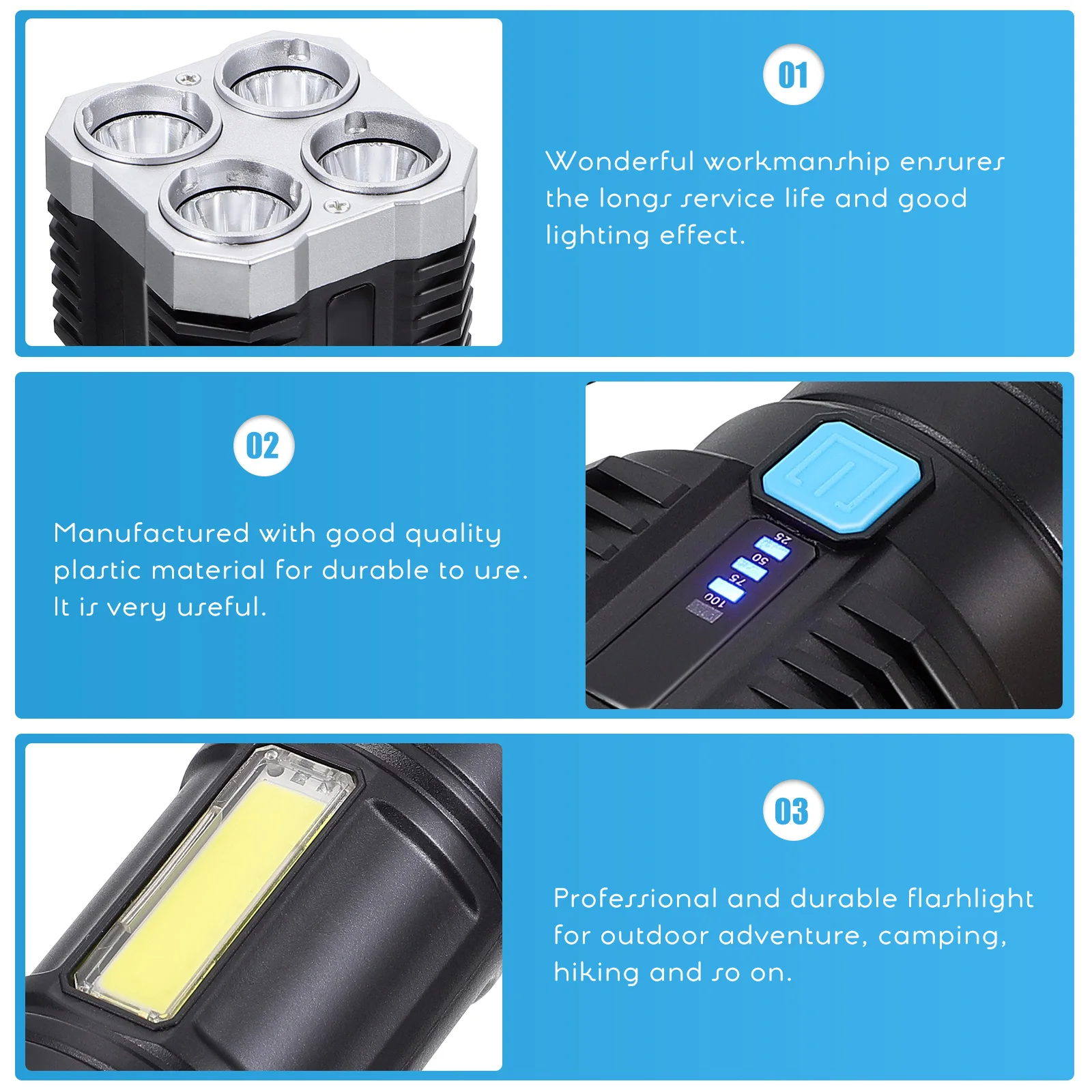 01

Wonderful workmanship ensures the longs service life and good lighting effect.

02

Manufactured with good quality plastic material for durable to use. It is very useful.

25

50

75

100

03

Professional and durable flashlight for outdoor adventure, camping, hiking and so on.