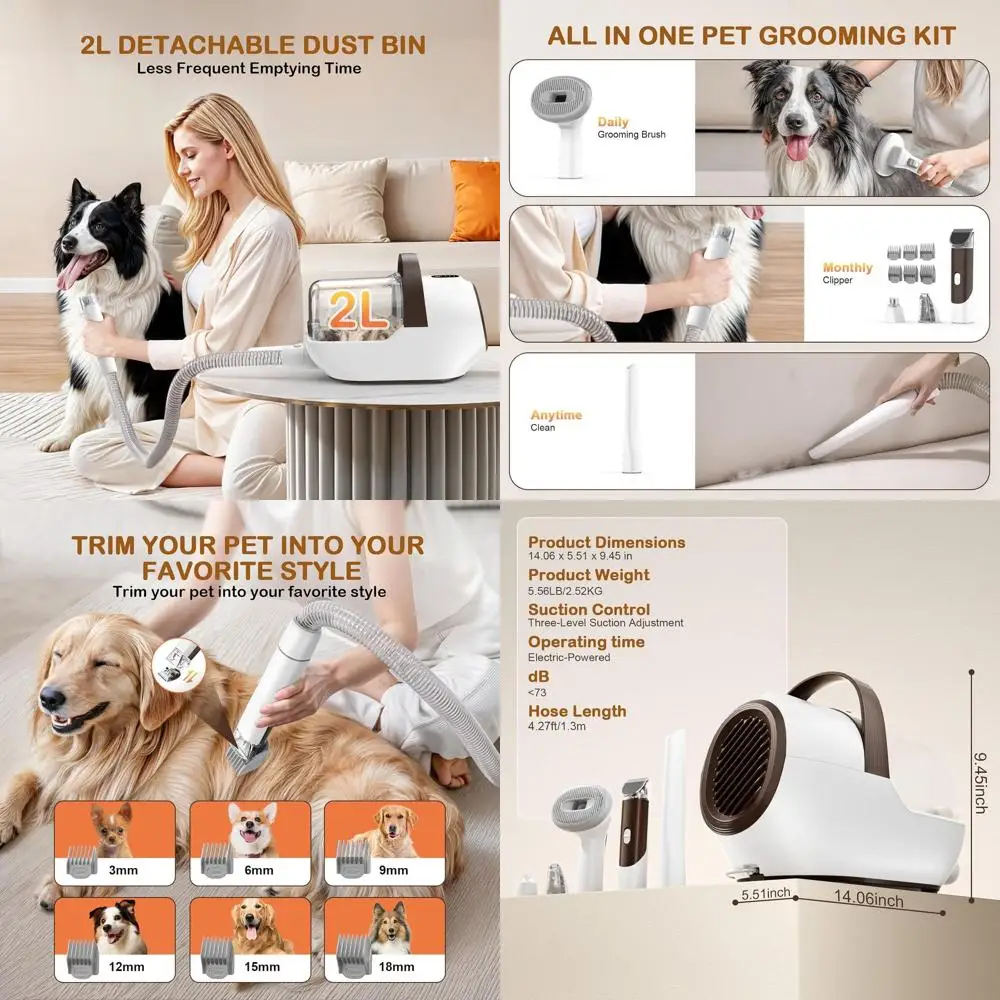 2L DETACHABLE DUST BIN
Less Frequent Emptying Time

2L

ALL IN ONE PET GROOMING KIT

Daily
Grooming Brush

Monthly
Clipper

Anytime
Clean

TRIM YOUR PET INTO YOUR FAVORITE STYLE
Trim your pet into your favorite style

3mm
6mm
9mm
12mm
15mm
18mm

Product Dimensions
14.06 x 5.51 x 9.45 in

Product Weight
5.56LB/2.52KG

Suction Control
Three-Level Suction Adjustment

Operating time
Electric-Powered

dB
<73

Hose Length
4.27ft/1.3m

9.45inch
5.51inch
14.06inch