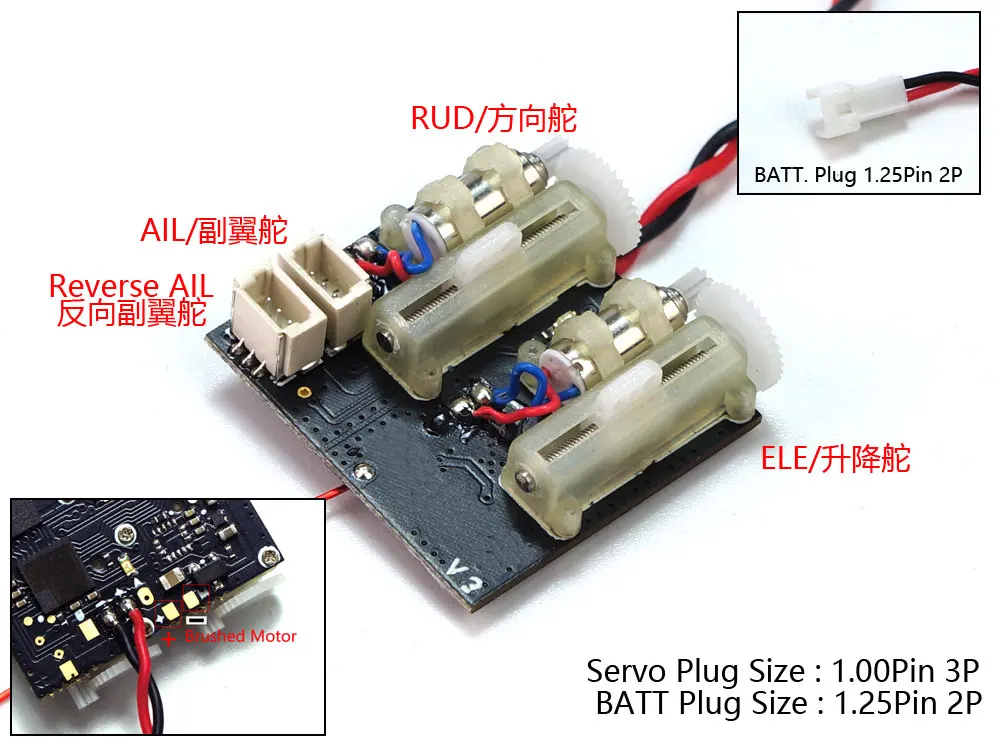 BATT. Plug 1.25Pin 2P

RUD/方向舵

AIL/副翼舵

Reverse AIL
反向副翼舵

ELE/升降舵

V3

+ Brushed Motor

Servo Plug Size : 1.00Pin 3P
BATT Plug Size : 1.25Pin 2P