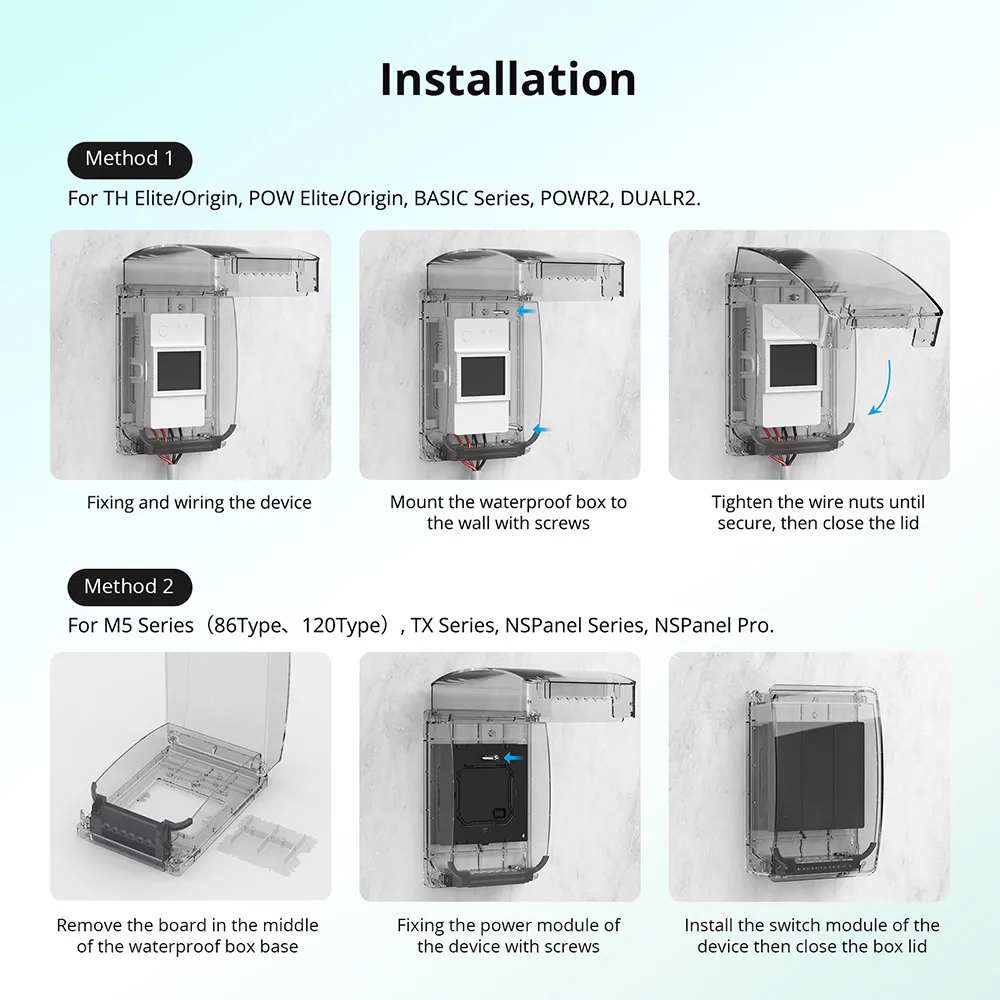 Installation

Method 1

For TH Elite/Origin, POW Elite/Origin, BASIC Series, POWR2, DUALR2.

Fixing and wiring the device

Mount the waterproof box to the wall with screws

Tighten the wire nuts until secure, then close the lid

Method 2

For M5 Series（86Type、120Type）, TX Series, NSPanel Series, NSPanel Pro.

Remove the board in the middle of the waterproof box base

Fixing the power module of the device with screws

Install the switch module of the device then close the box lid