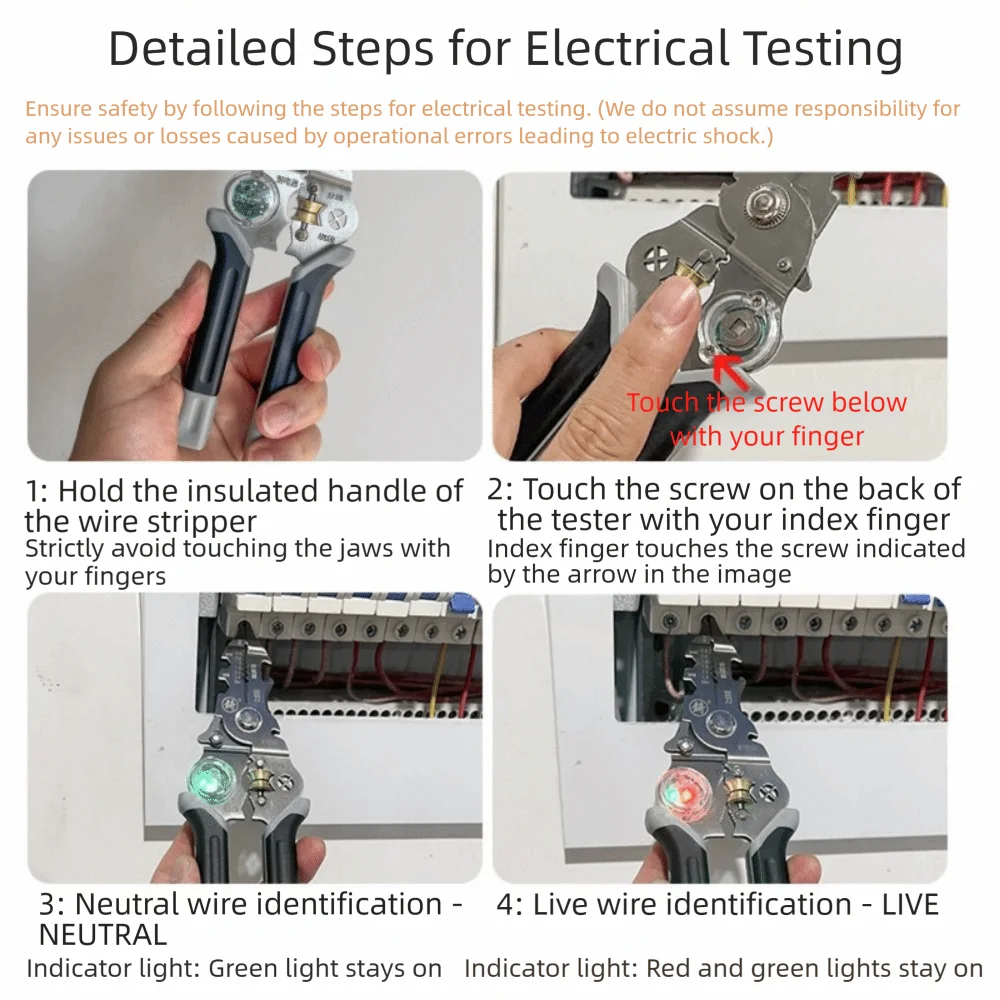 Detailed Steps for Electrical Testing

Ensure safety by following the steps for electrical testing. (We do not assume responsibility for any issues or losses caused by operational errors leading to electric shock.)

Touch the screw below with your finger

1: Hold the insulated handle of the wire stripper
Strictly avoid touching the jaws with your fingers

2: Touch the screw on the back of the tester with your index finger
Index finger touches the screw indicated by the arrow in the image

3: Neutral wire identification - NEUTRAL
Indicator light: Green light stays on

4: Live wire identification - LIVE
Indicator light: Red and green lights stay on