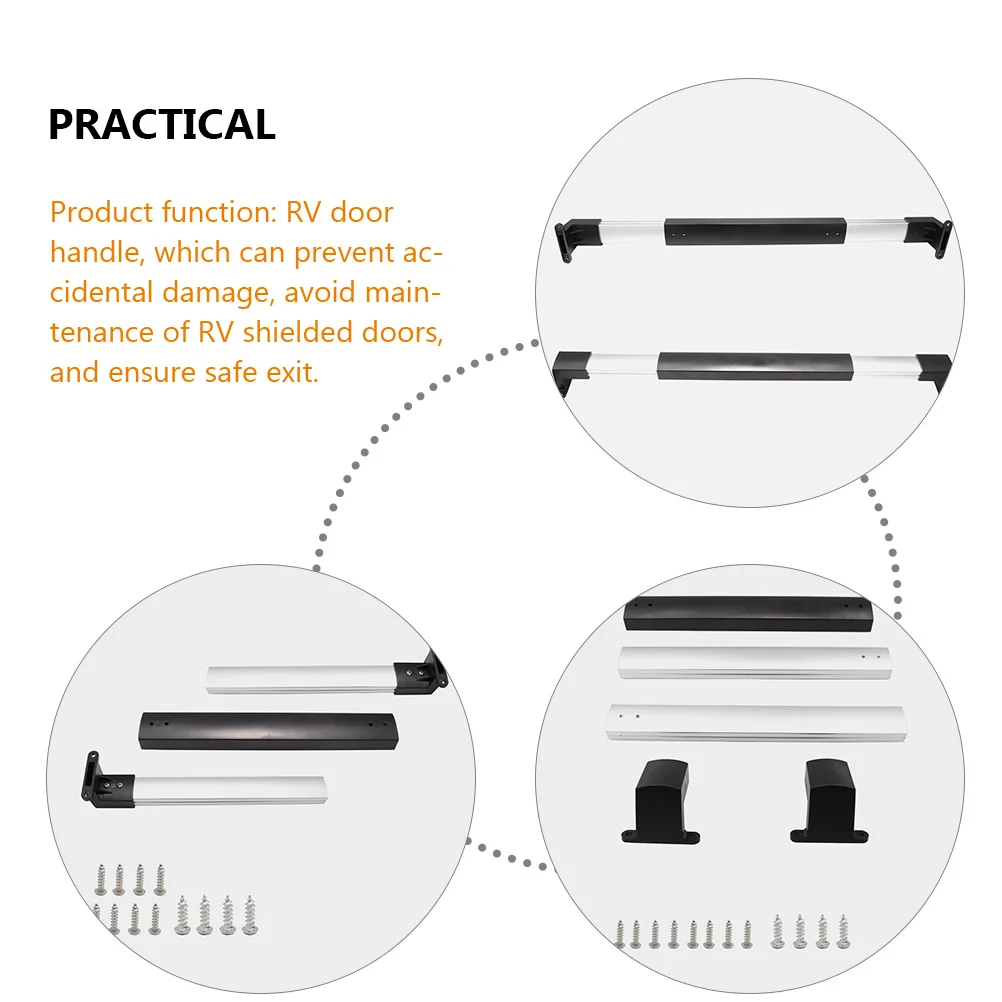 PRACTICAL

Product function: RV door handle, which can prevent accidental damage, avoid maintenance of RV shielded doors, and ensure safe exit.