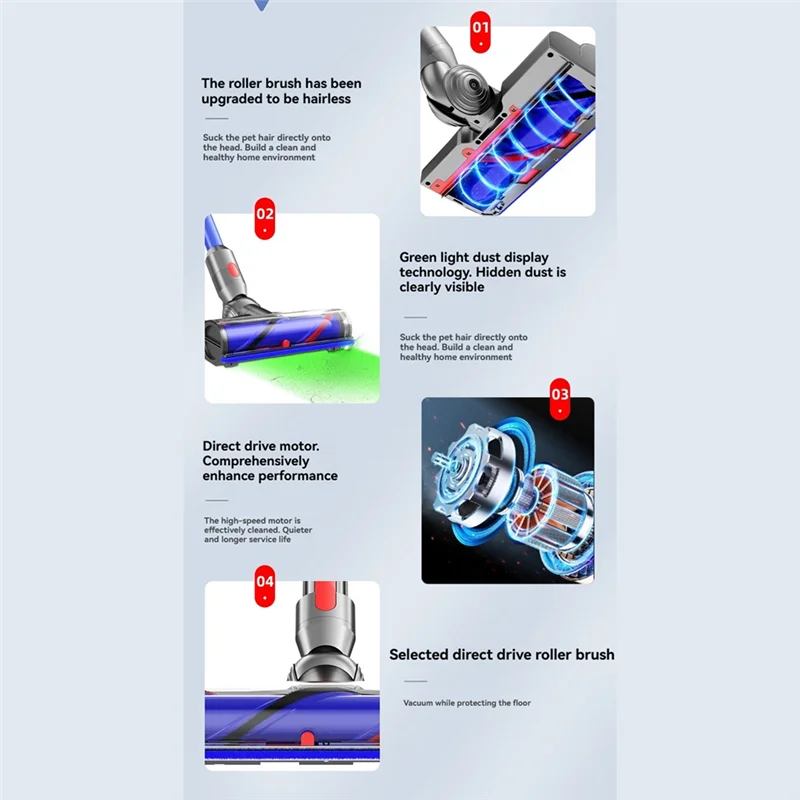 01

The roller brush has been upgraded to be hairless

Suck the pet hair directly onto the head. Build a clean and healthy home environment

02

Green light dust display technology. Hidden dust is clearly visible

Suck the pet hair directly onto the head. Build a clean and healthy home environment

03

Direct drive motor. Comprehensively enhance performance

The high-speed motor is effectively cleaned. Quieter and longer service life

04

Selected direct drive roller brush

Vacuum while protecting the floor