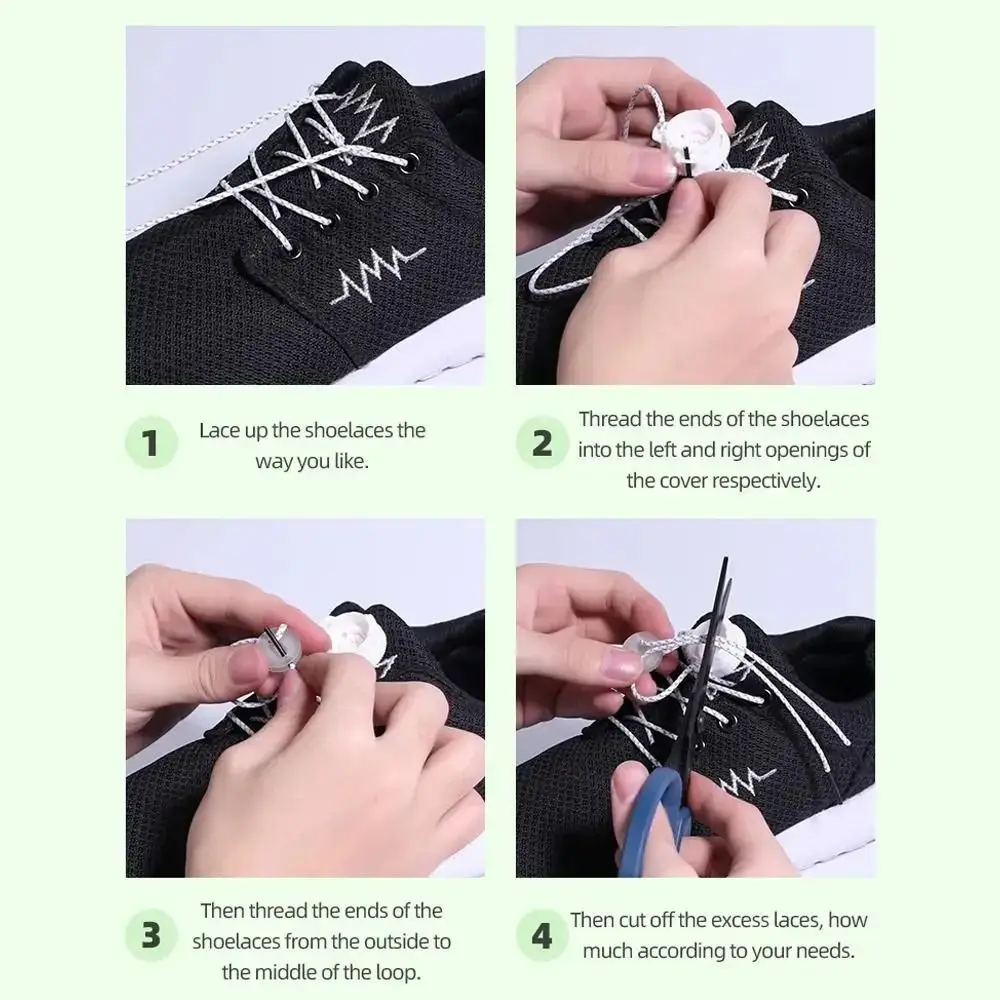 1 Lace up the shoelaces the way you like.

2 Thread the ends of the shoelaces into the left and right openings of the cover respectively.

3 Then thread the ends of the shoelaces from the outside to the middle of the loop.

4 Then cut off the excess laces, how much according to your needs.