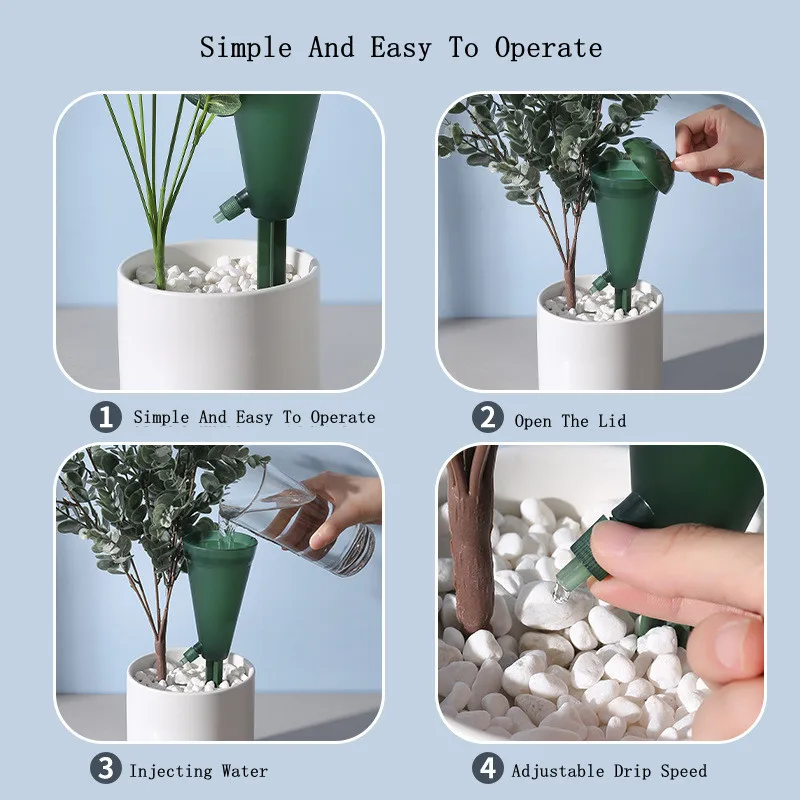 Simple And Easy To Operate

1 Simple And Easy To Operate

2 Open The Lid

3 Injecting Water

4 Adjustable Drip Speed