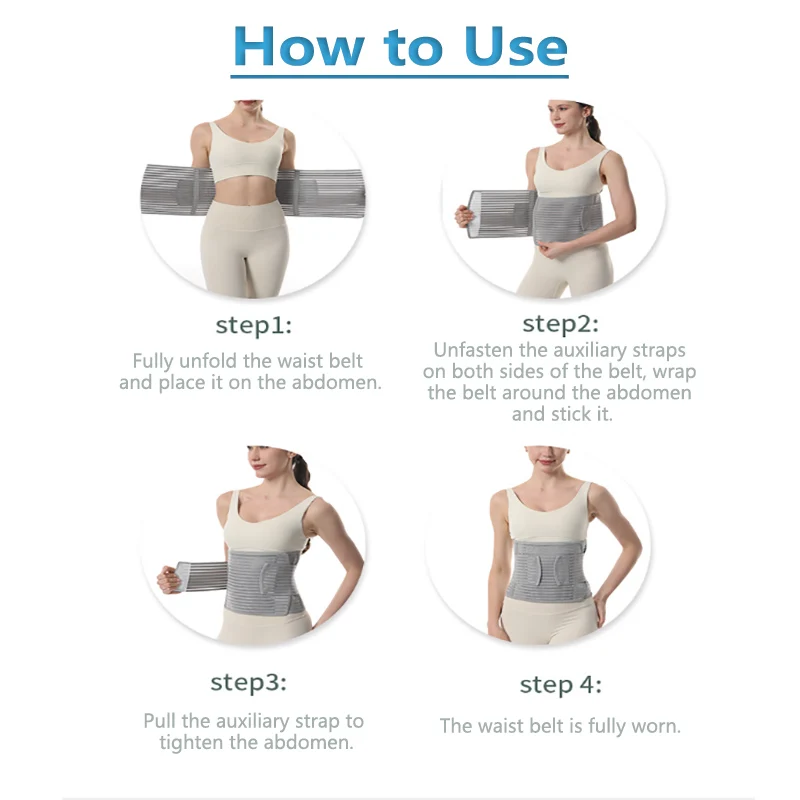 How to Use

step1:
Fully unfold the waist belt and place it on the abdomen.

step2:
Unfasten the auxiliary straps on both sides of the belt, wrap the belt around the abdomen and stick it.

step3:
Pull the auxiliary strap to tighten the abdomen.

step 4:
The waist belt is fully worn.