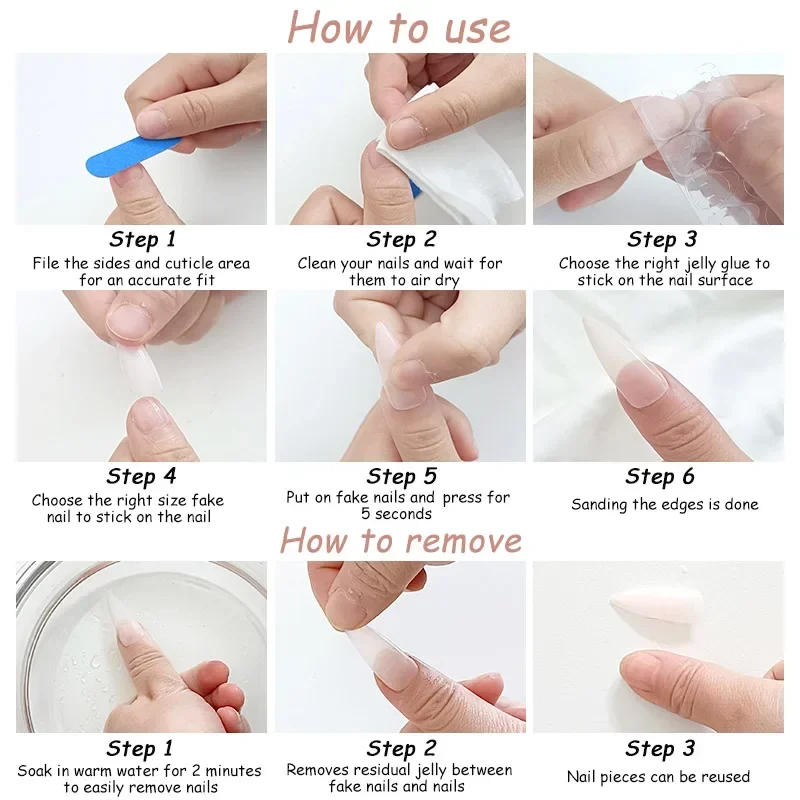 How to use

Step 1
File the sides and cuticle area for an accurate fit

Step 2
Clean your nails and wait for them to air dry

Step 3
Choose the right jelly glue to stick on the nail surface

Step 4
Choose the right size fake nail to stick on the nail

Step 5
Put on fake nails and press for 5 seconds

Step 6
Sanding the edges is done

How to remove

Step 1
Soak in warm water for 2 minutes to easily remove nails

Step 2
Removes residual jelly between fake nails and nails

Step 3
Nail pieces can be reused