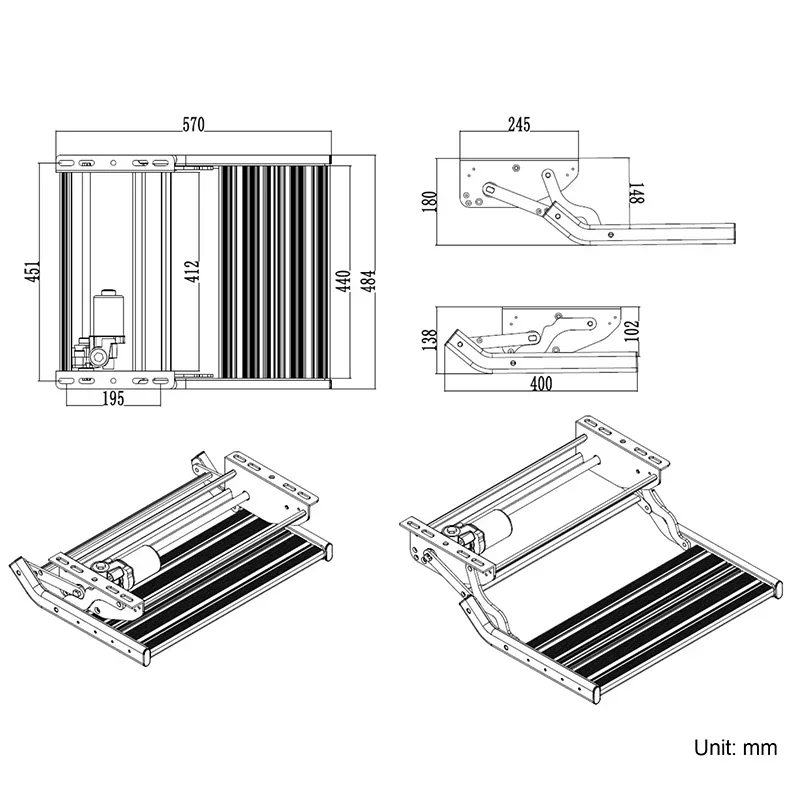 570
451
412
440
484
195
245
180
148
138
102
400
Unit: mm