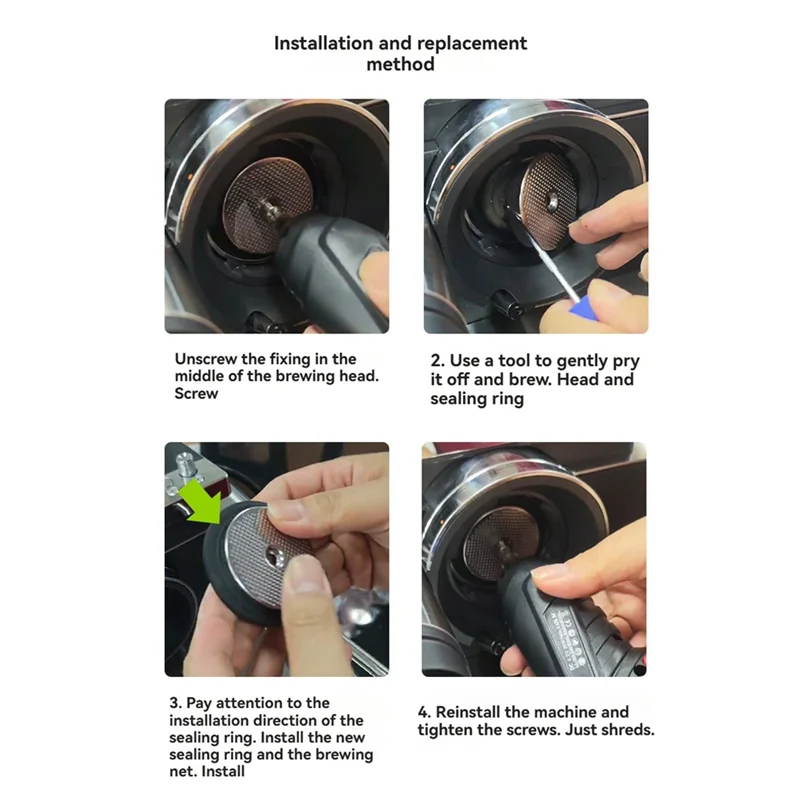 Installation and replacement method

Unscrew the fixing in the middle of the brewing head. Screw

2. Use a tool to gently pry it off and brew. Head and sealing ring

3. Pay attention to the installation direction of the sealing ring. Install the new sealing ring and the brewing net. Install

4. Reinstall the machine and tighten the screws. Just shreds.