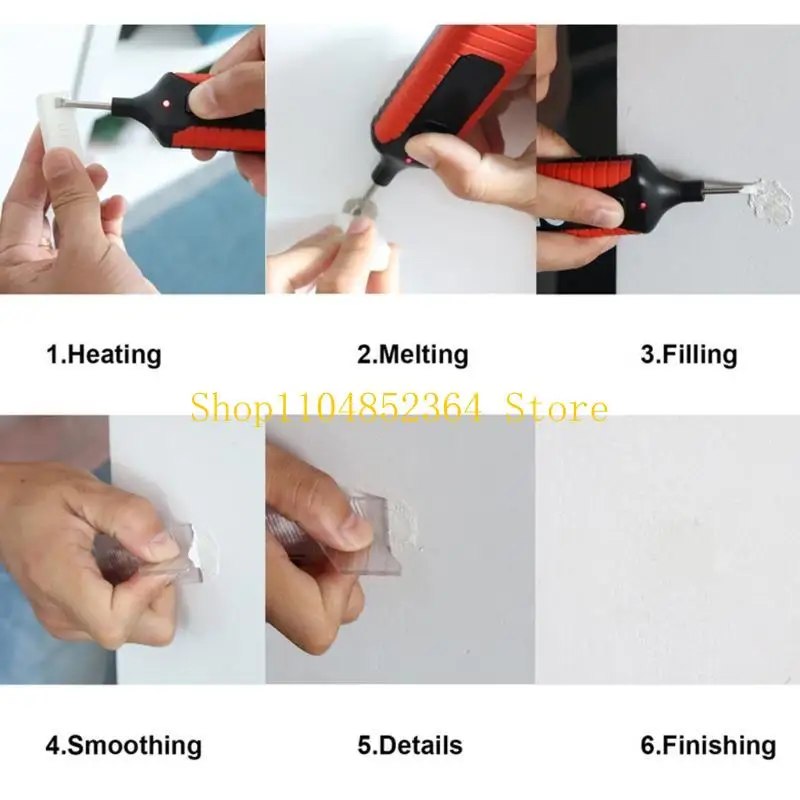 1.Heating

2.Melting

3.Filling

Shop1104852364 Store

4.Smoothing

5.Details

6.Finishing