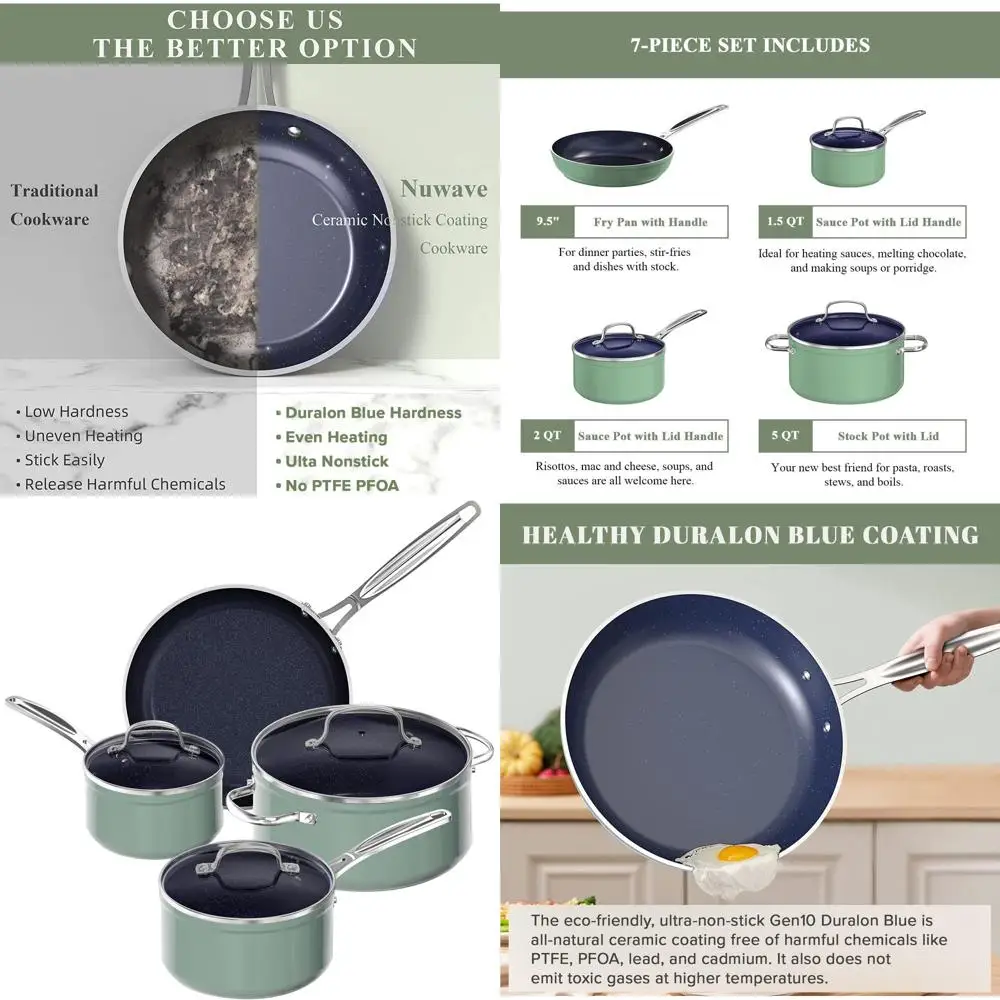 CHOOSE US
THE BETTER OPTION

Traditional Cookware

Nuwave
Ceramic Nonstick Coating Cookware

• Low Hardness
• Uneven Heating
• Stick Easily
• Release Harmful Chemicals

• Duralon Blue Hardness
• Even Heating
• Ulta Nonstick
• No PTFE PFOA

7-PIECE SET INCLUDES

9.5" Fry Pan with Handle
For dinner parties, stir-fries and dishes with stock.

1.5 QT Sauce Pot with Lid Handle
Ideal for heating sauces, melting chocolate, and making soups or porridge.

2 QT Sauce Pot with Lid Handle
Risottos, mac and cheese, soups, and sauces are all welcome here.

5 QT Stock Pot with Lid
Your new best friend for pasta, roasts, stews, and boils.

HEALTHY DURALON BLUE COATING

The eco-friendly, ultra-non-stick Gen10 Duralon Blue is all-natural ceramic coating free of harmful chemicals like PTFE, PFOA, lead, and cadmium. It also does not emit toxic gases at higher temperatures.