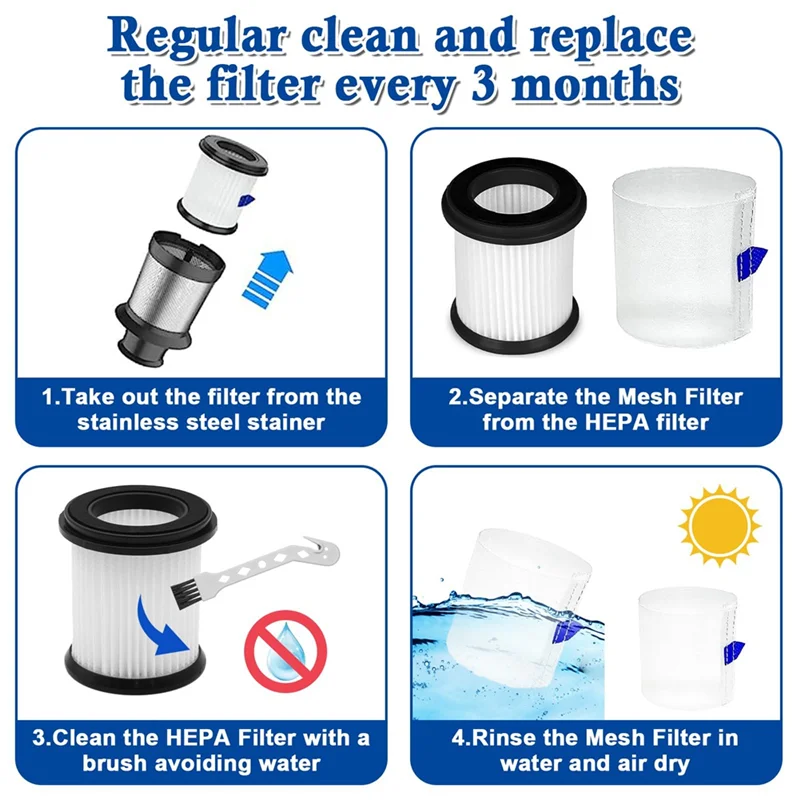 Regular clean and replace the filter every 3 months

1.Take out the filter from the stainless steel stainer

2.Separate the Mesh Filter from the HEPA filter

3.Clean the HEPA Filter with a brush avoiding water

4.Rinse the Mesh Filter in water and air dry