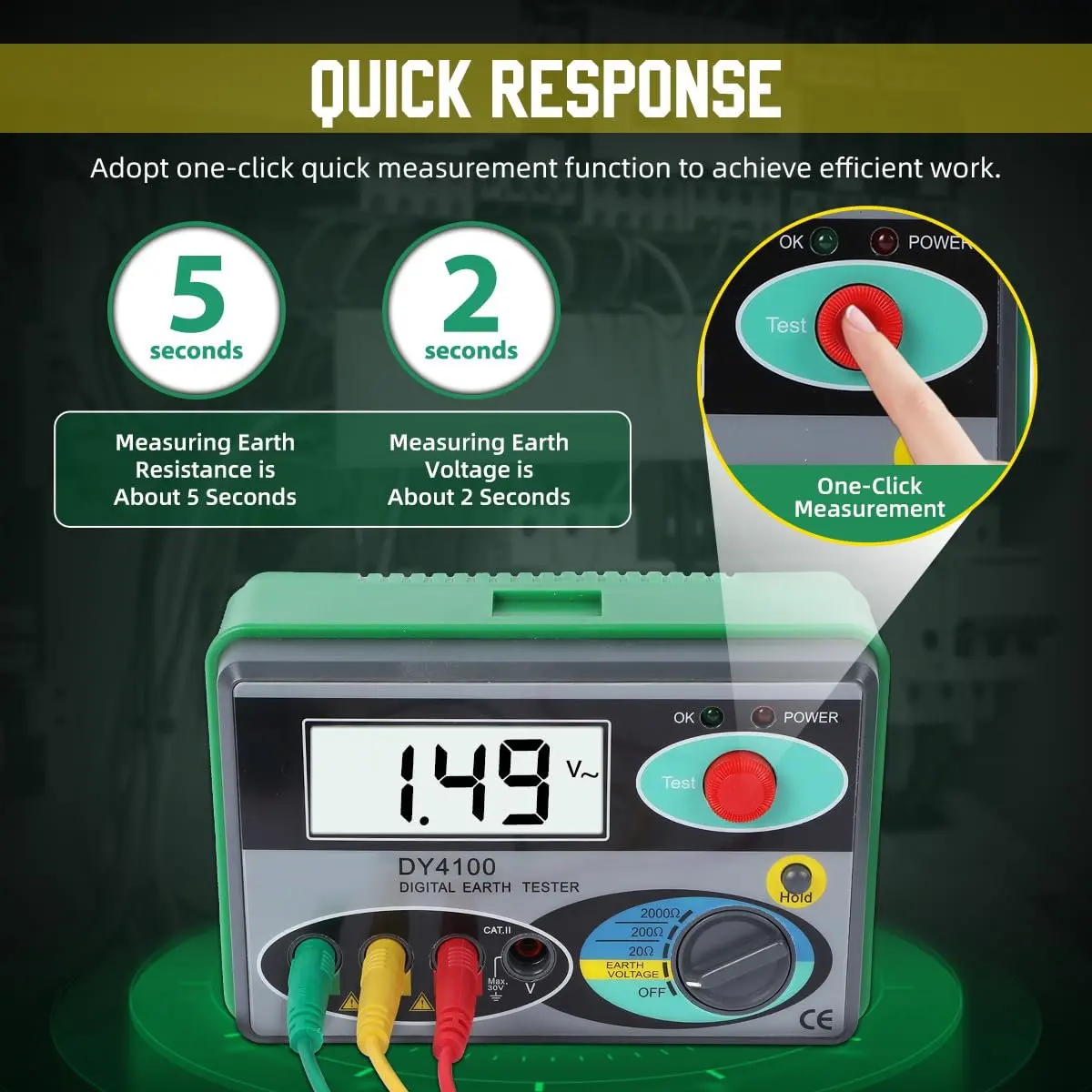 QUICK RESPONSE

Adopt one-click quick measurement function to achieve efficient work.

5 seconds

2 seconds

Measuring Earth Resistance is About 5 Seconds

Measuring Earth Voltage is About 2 Seconds

OK POWER

Test

One-Click Measurement

OK POWER

1.49 V~

Test

DY4100
DIGITAL EARTH TESTER

Hold

CAT.II

Max. 30V

V

2000Ω
200Ω
20Ω
EARTH VOLTAGE
OFF

CE