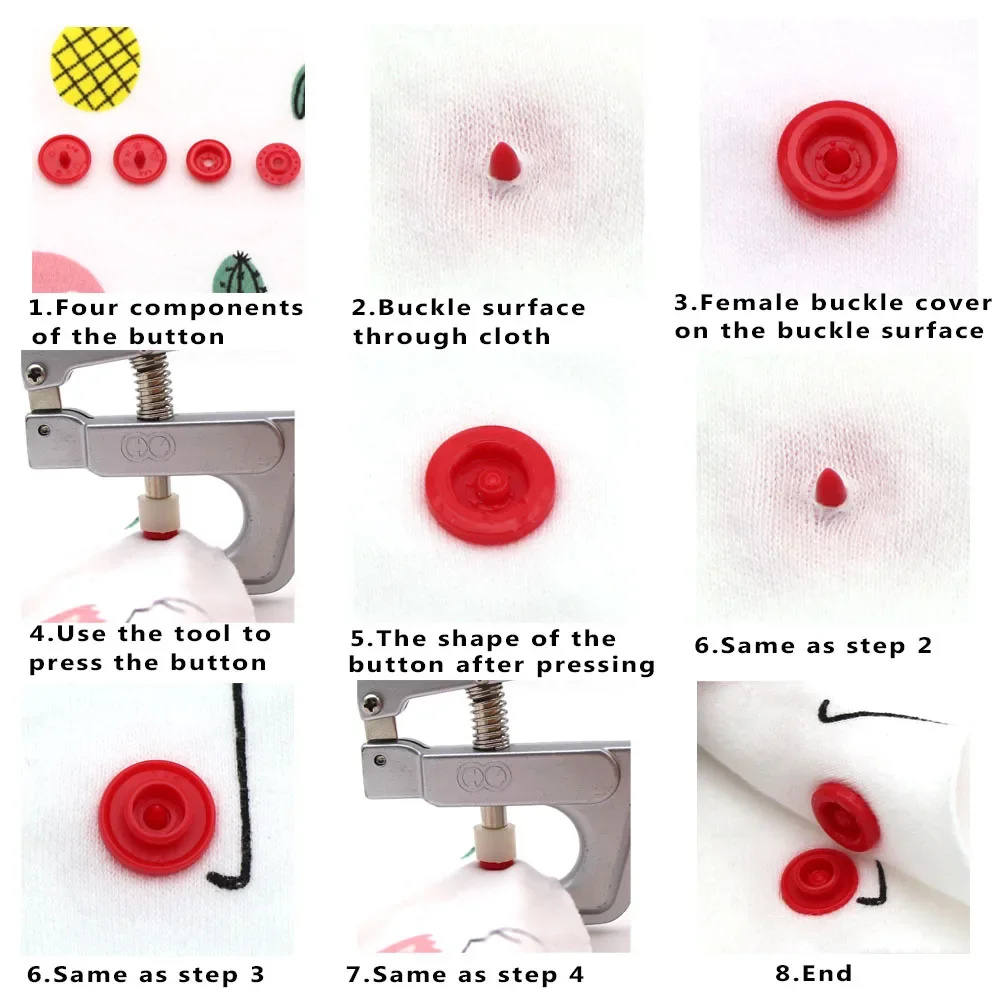 1.Four components of the button

2.Buckle surface through cloth

3.Female buckle cover on the buckle surface

4.Use the tool to press the button

5.The shape of the button after pressing

6.Same as step 2

6.Same as step 3

7.Same as step 4

8.End